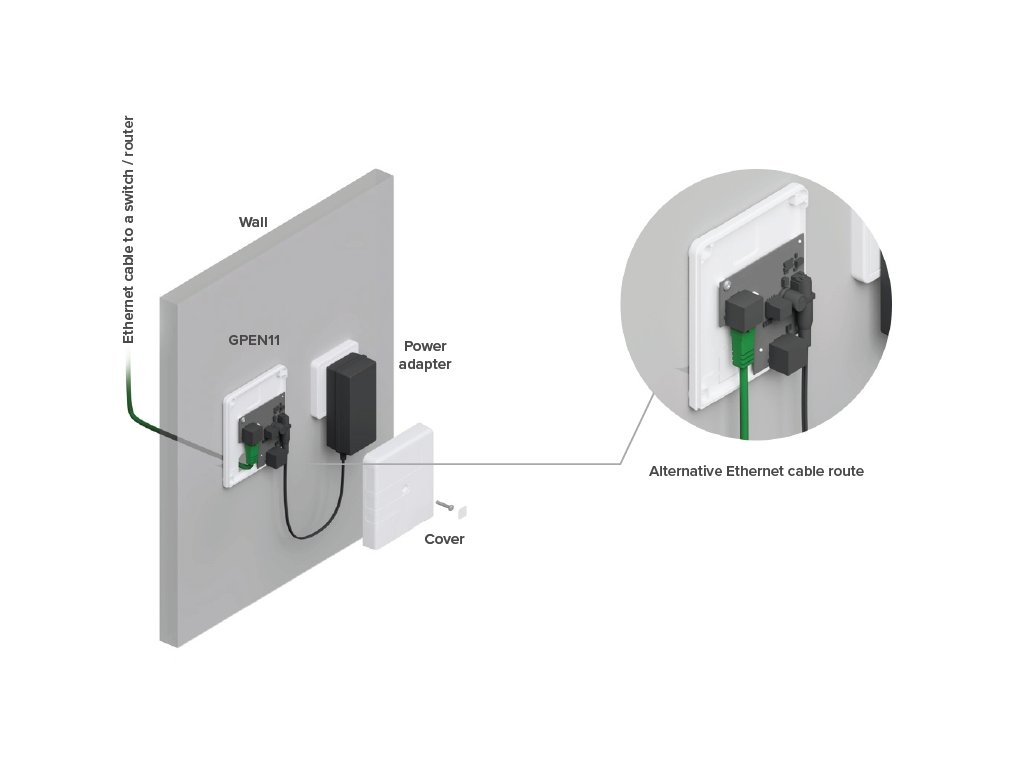 Ethernet cable to a switch / router

Wall

GPEN11

Power adapter

Cover

Alternative Ethernet cable route