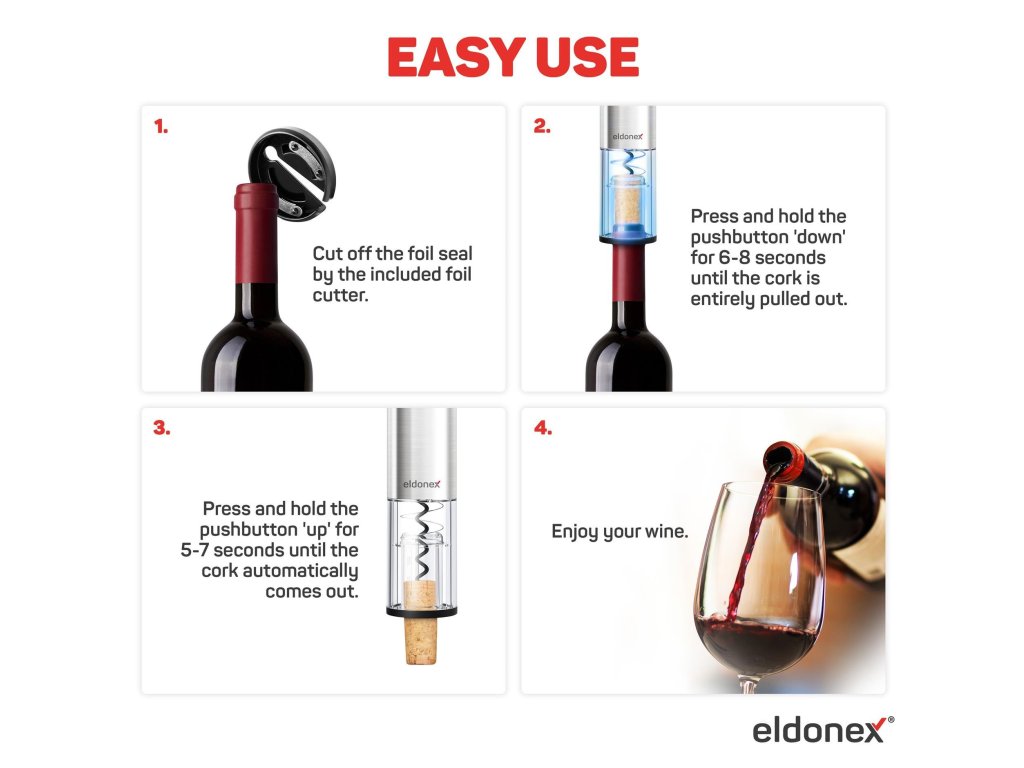 EASY USE

1.

Cut off the foil seal by the included foil cutter.

2.

eldonex

Press and hold the pushbutton 'down' for 6-8 seconds until the cork is entirely pulled out.

3.

eldonex

Press and hold the pushbutton 'up' for 5-7 seconds until the cork automatically comes out.

4.

Enjoy your wine.

eldonex®