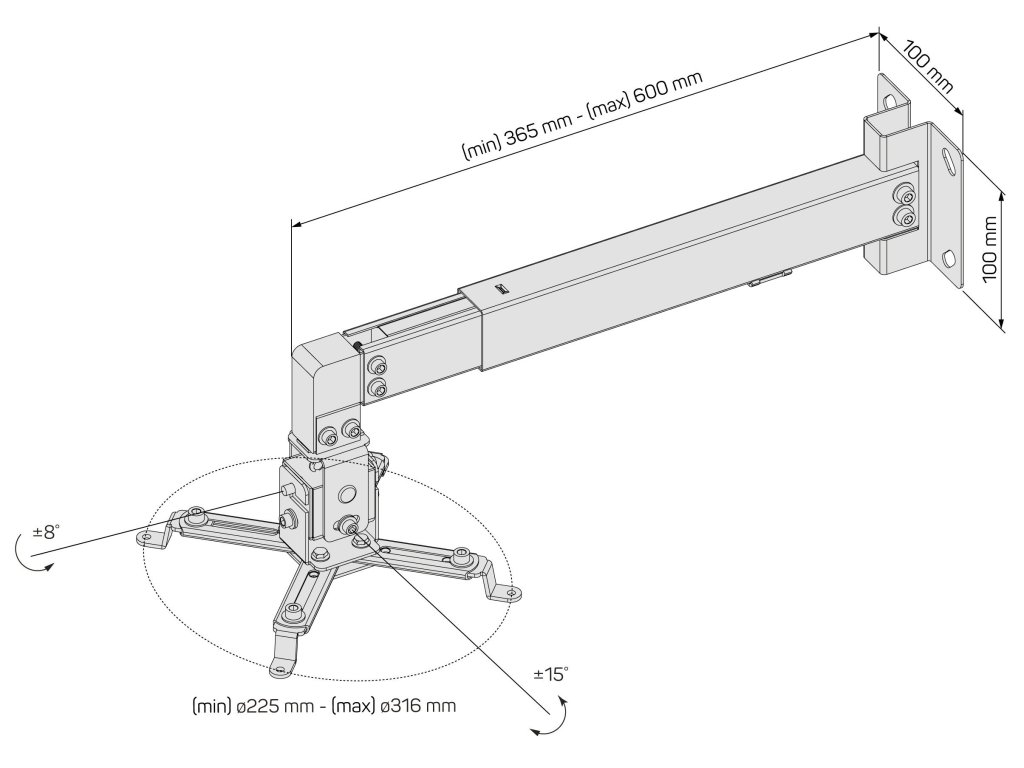 (min) 365 mm - (max) 600 mm

100 mm

100 mm

±8°

±15°

(min) ø225 mm - (max) ø316 mm