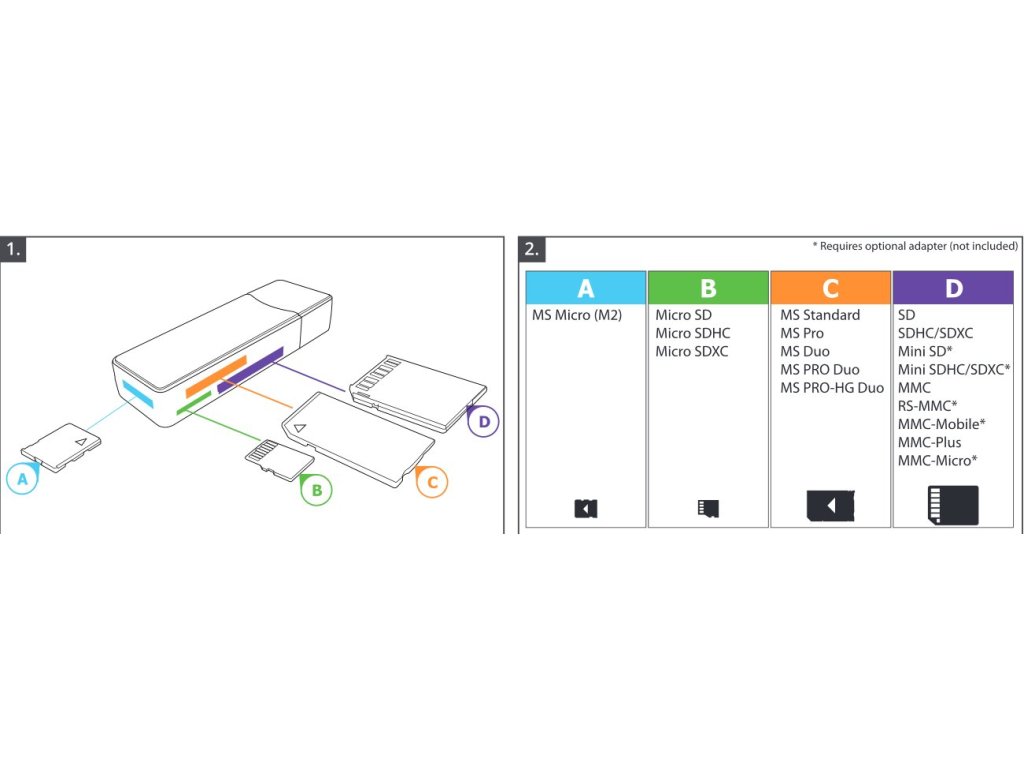 1.

A

B

C

D

2.

* Requires optional adapter (not included)

| A | B | C | D |
|---|---|---|---|
| MS Micro (M2) | Micro SD<br>Micro SDHC<br>Micro SDXC | MS Standard<br>MS Pro<br>MS Duo<br>MS PRO Duo<br>MS PRO-HG Duo | SD<br>SDHC/SDXC<br>Mini SD*<br>Mini SDHC/SDXC*<br>MMC<br>RS-MMC*<br>MMC-Mobile*<br>MMC-Plus<br>MMC-Micro* |