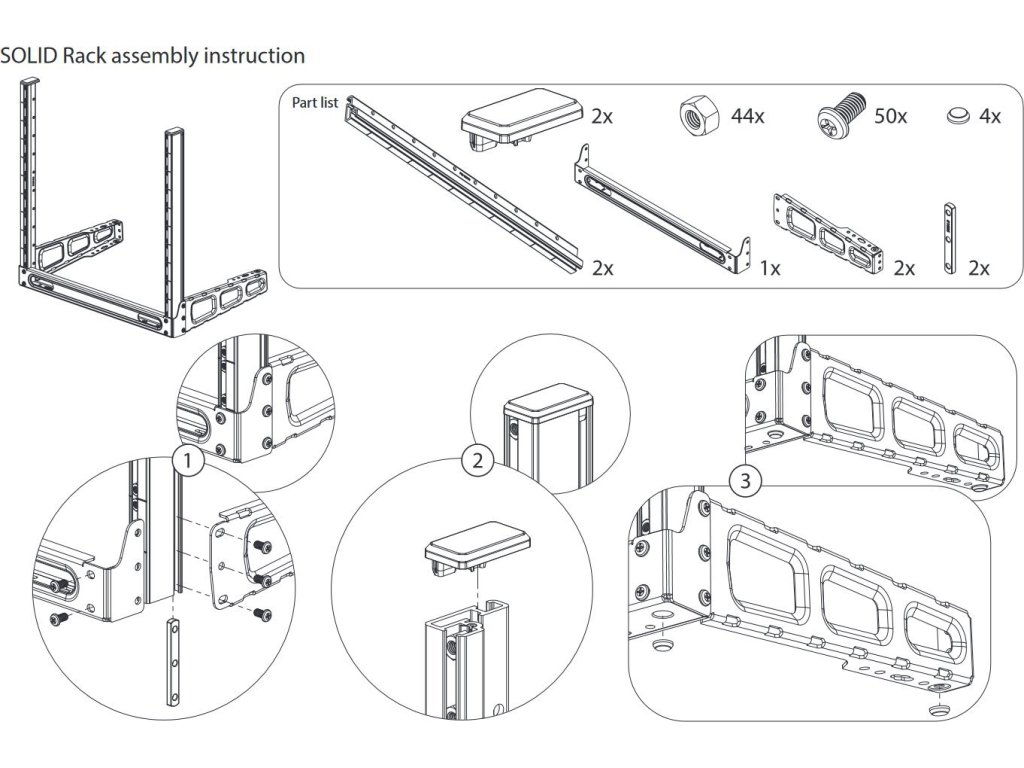 SOLID Rack assembly instruction

Part list

2x

44x

50x

4x

2x

1x

2x

2x

1

2

3