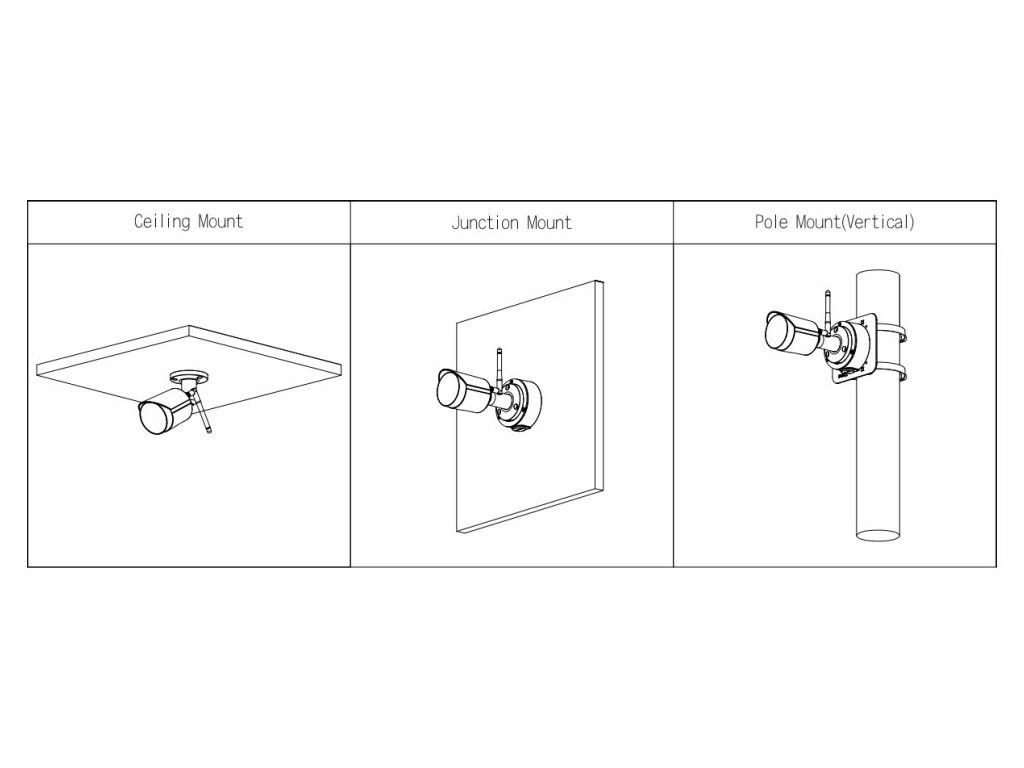 | Ceiling Mount | Junction Mount | Pole Mount(Vertical) |
|---|---|---|
| | | |