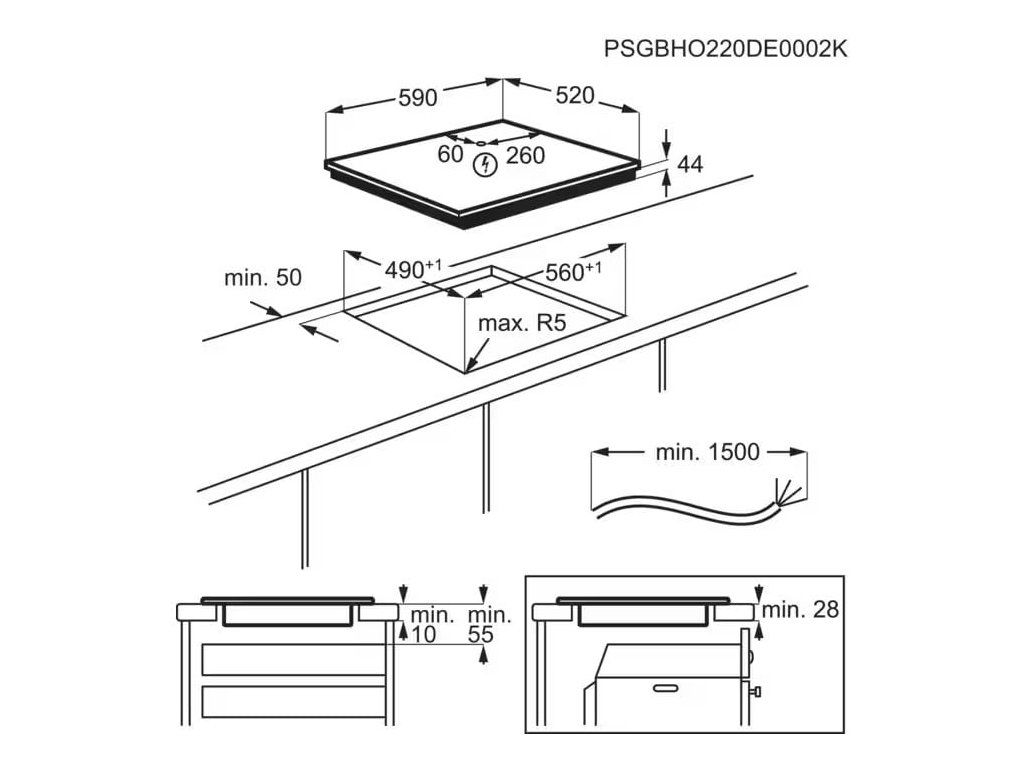 PSGBHO220DE0002K

590

520

60

260

44

min. 50

$490^{+1}$

$560^{+1}$

max. R5

min. 1500

min.
10

min.
55

min. 28