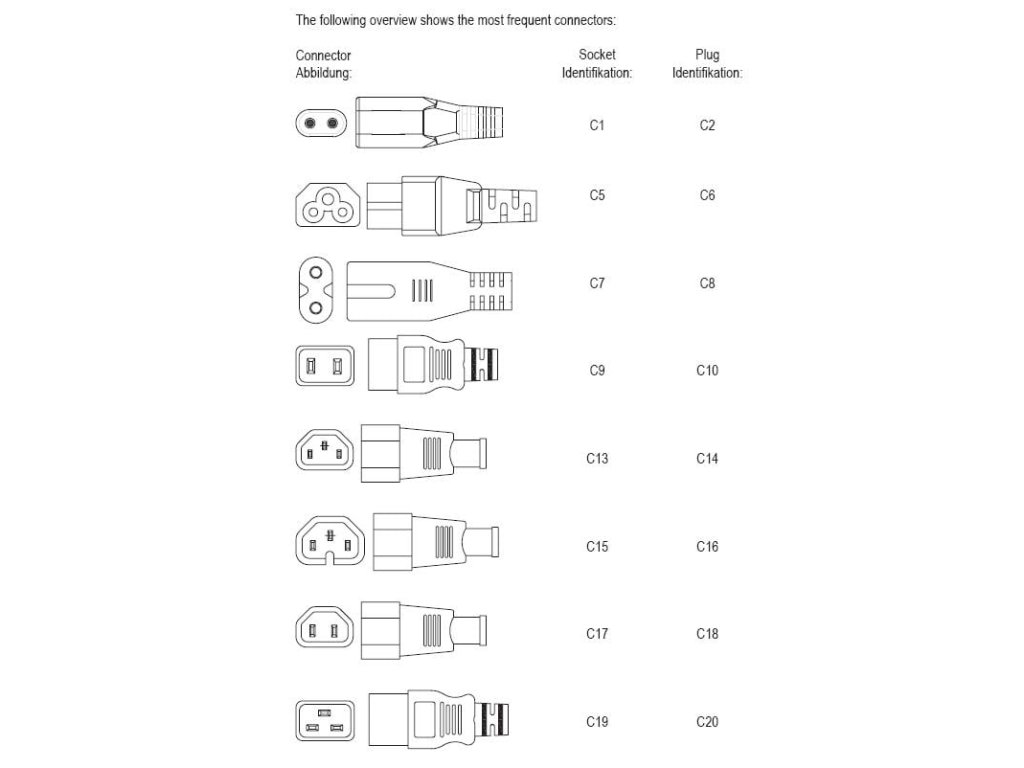 The following overview shows the most frequent connectors:

| Connector Abbildung: | Socket Identifikation: | Plug Identifikation: |
|---|---|---|
| | C1 | C2 |
| | C5 | C6 |
| | C7 | C8 |
| | C9 | C10 |
| | C13 | C14 |
| | C15 | C16 |
| | C17 | C18 |
| | C19 | C20 |