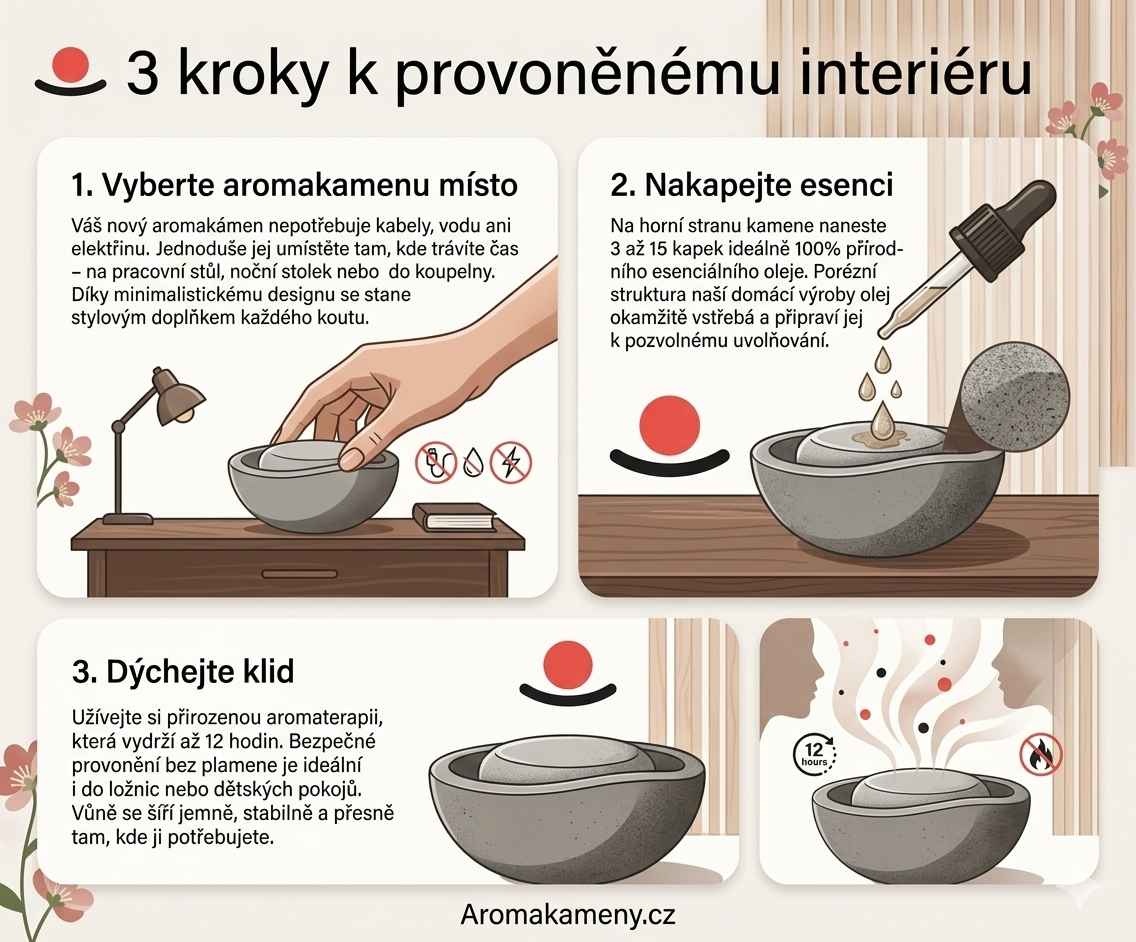 3 kroky k provoněnému interiéru

1. Vyberte aromakamenu místo

Váš nový aromakámen nepotřebuje kabely, vodu ani elektřinu. Jednoduše jej umístěte tam, kde trávíte čas – na pracovní stůl, noční stolek nebo do koupelny. Díky minimalistickému designu se stane stylovým doplňkem každého koutu.

2. Nakapejte esenci

Na horní stranu kamene naneste 3 až 15 kapek ideálně 100% přírodního esenciálního oleje. Porézní struktura naší domácí výroby olej okamžitě vstřebá a připraví jej k pozvolnému uvolňování.

3. Dýchejte klid

Užívejte si přirozenou aromaterapii, která vydrží až 12 hodin. Bezpečné provonění bez plamene je ideální i do ložnic nebo dětských pokojů. Vůně se šíří jemně, stabilně a přesně tam, kde ji potřebujete.

12 hours

Aromakameny.cz