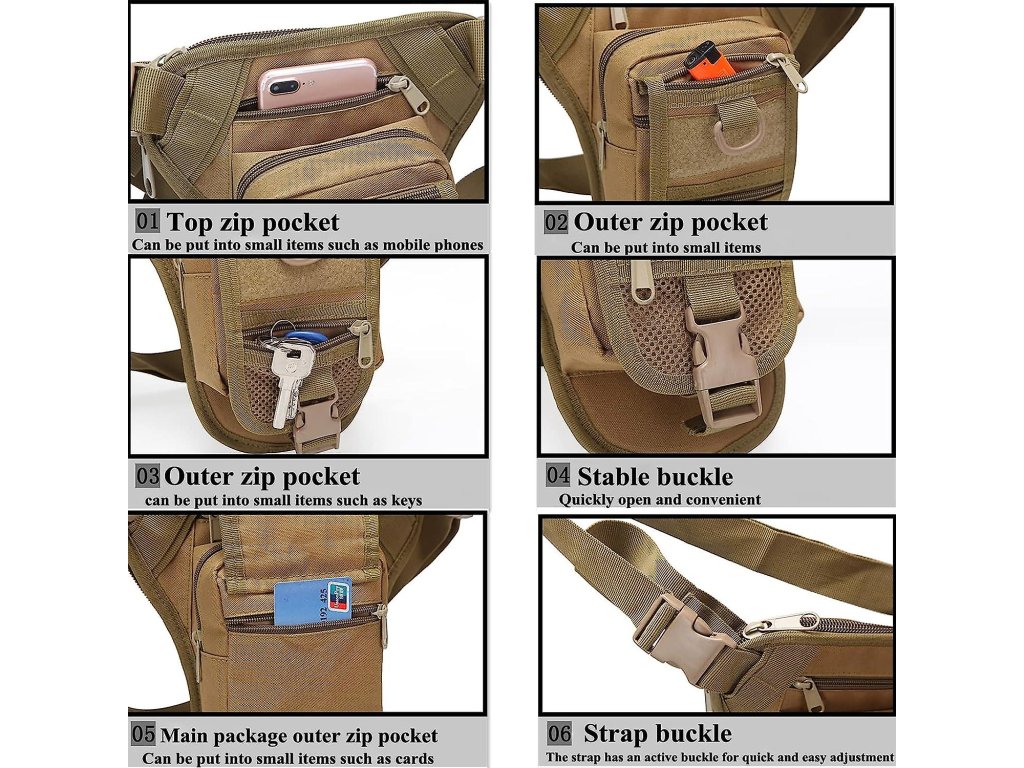 01 Top zip pocket
Can be put into small items such as mobile phones

02 Outer zip pocket
Can be put into small items

03 Outer zip pocket
can be put into small items such as keys

04 Stable buckle
Quickly open and convenient

05 Main package outer zip pocket
Can be put into small items such as cards

06 Strap buckle
The strap has an active buckle for quick and easy adjustment