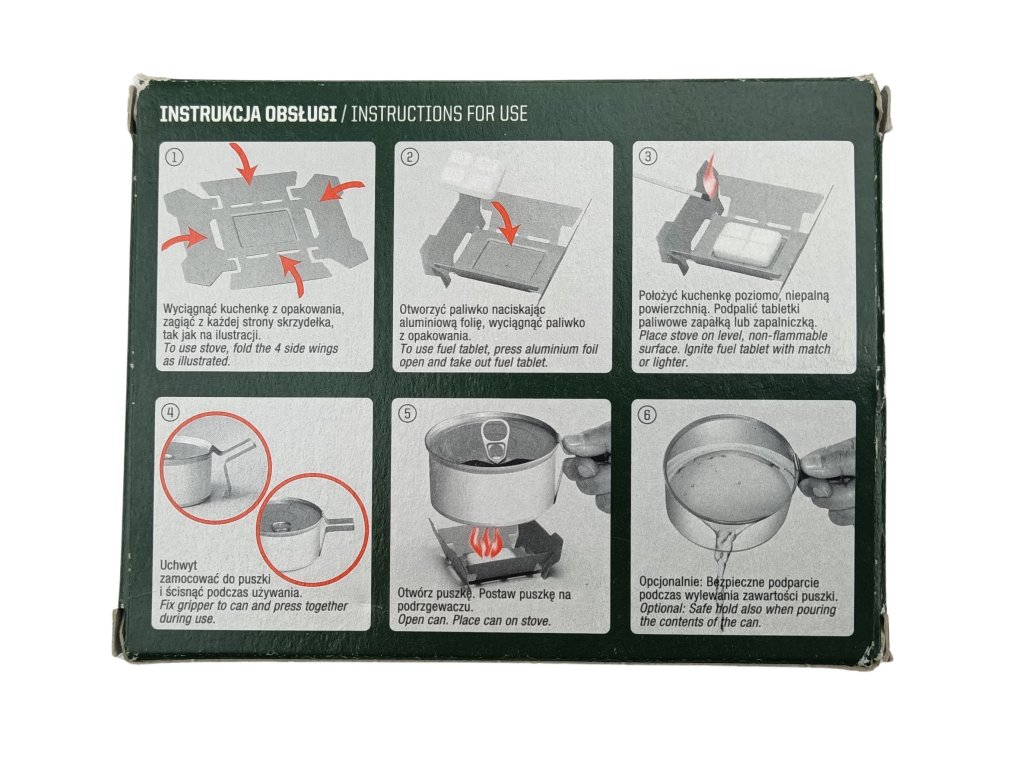 INSTRUKCJA OBSŁUGI / INSTRUCTIONS FOR USE

①

Wyciągnąć kuchenkę z opakowania, zagiąć z każdej strony skrzydełka, tak jak na ilustracji.
To use stove, fold the 4 side wings as illustrated.

②

Otworzyć paliwko naciskając aluminiową folię, wyciągnąć paliwko z opakowania.
To use fuel tablet, press aluminium foil open and take out fuel tablet.

③

Położyć kuchenkę poziomo, niepalną powierzchnią. Podpalić tabletki paliwowe zapałką lub zapalniczką.
Place stove on level, non-flammable surface. Ignite fuel tablet with match or lighter.

④

Uchwyt zamocować do puszki i ścisnąć podczas używania.
Fix gripper to can and press together during use.

⑤

Otwórz puszkę. Postaw puszkę na podrzgewaczu.
Open can. Place can on stove.

⑥

Opcjonalnie: Bezpieczne podparcie podczas wylewania zawartości puszki.
Optional: Safe hold also when pouring the contents of the can.