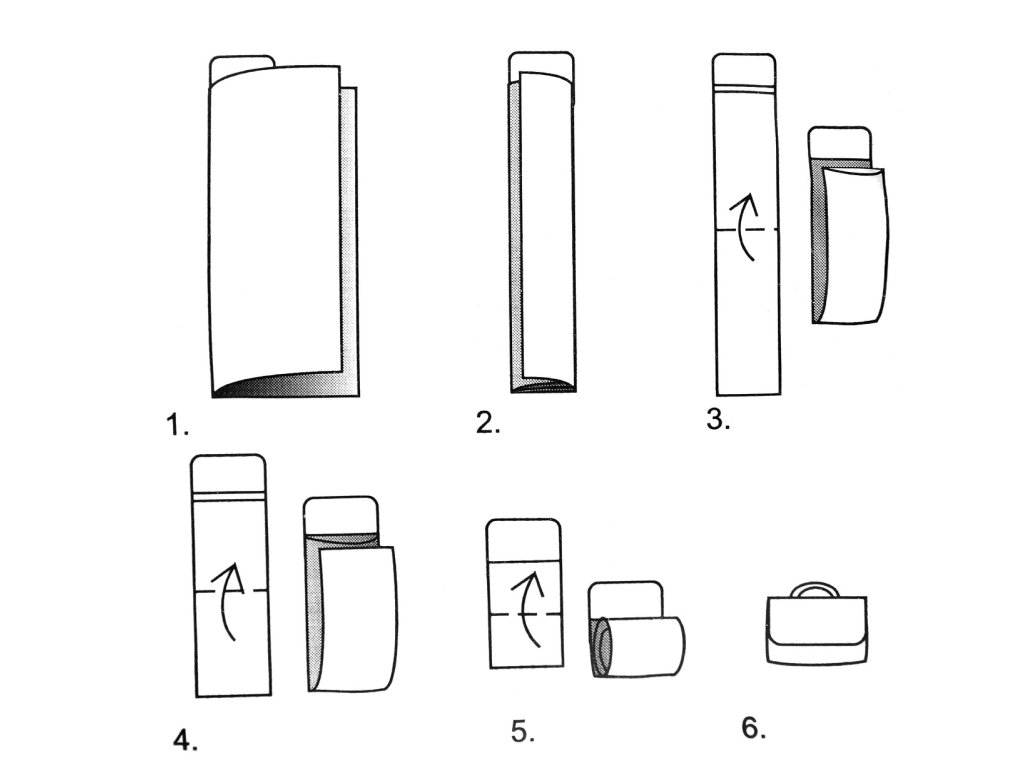 1.

2.

3.

4.

5.

6.