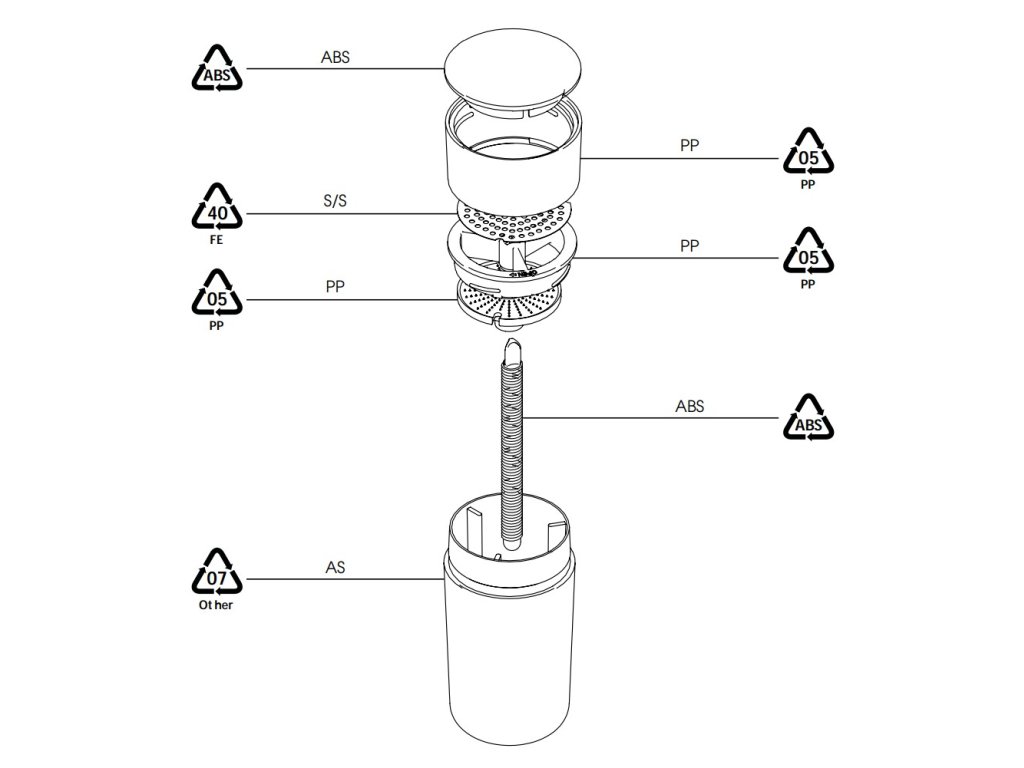 ABS
ABS

PP
05
PP

40
FE
S/S

PP
05
PP

05
PP
PP

ABS
ABS

07
Other
AS