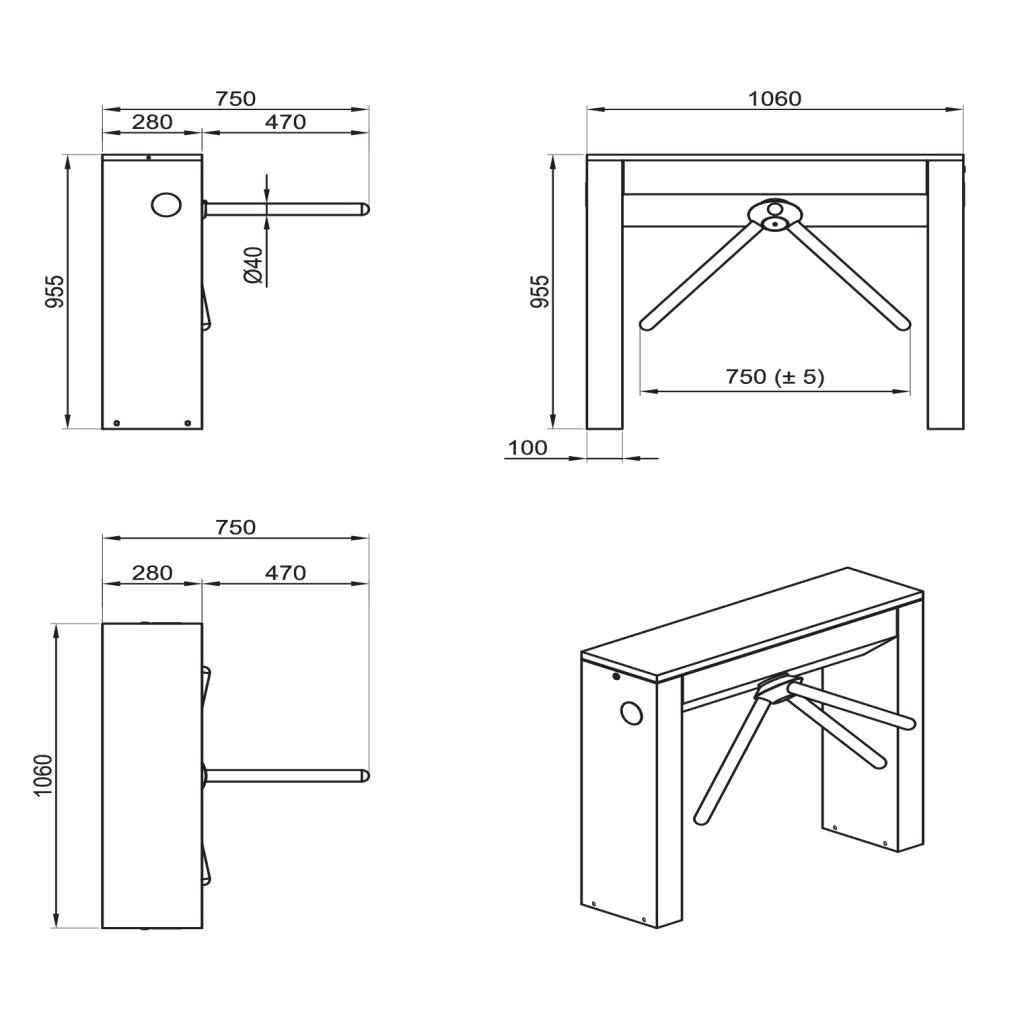 750
280
470
955
Ø40

1060
955
750 (± 5)
100

750
280
470
1060