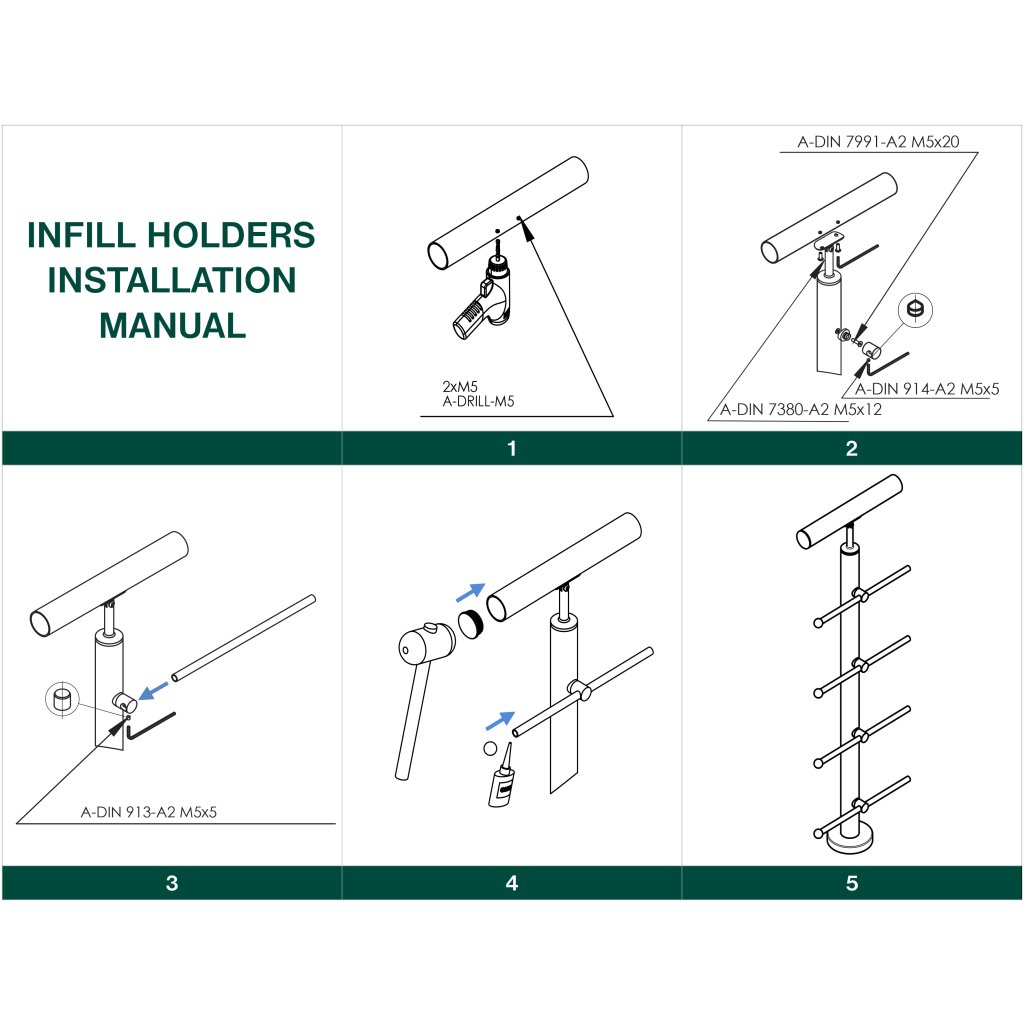 INFILL HOLDERS INSTALLATION MANUAL

2xM5
A-DRILL-M5

1

A-DIN 7991-A2 M5x20

A-DIN 914-A2 M5x5

A-DIN 7380-A2 M5x12

2

A-DIN 913-A2 M5x5

3

4

5