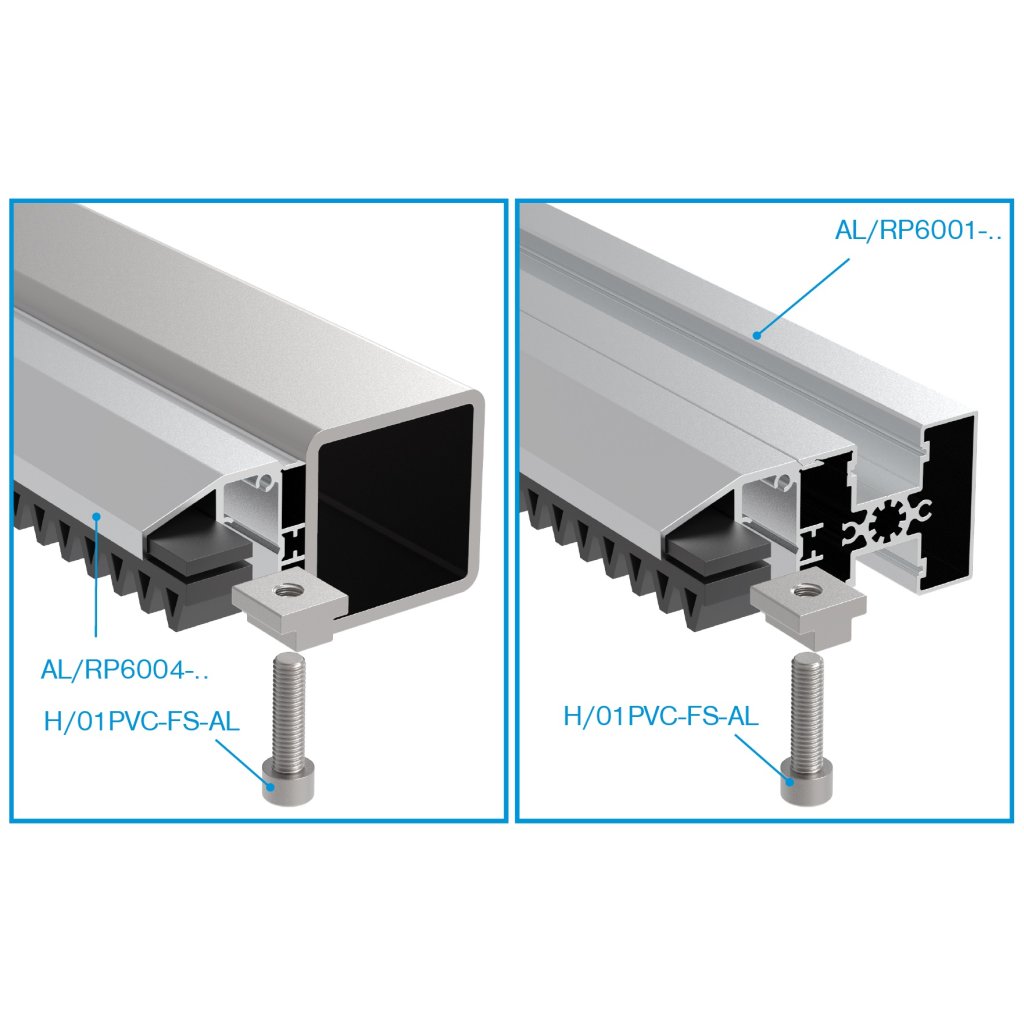 AL/RP6004-..
H/01PVC-FS-AL

AL/RP6001-..
H/01PVC-FS-AL