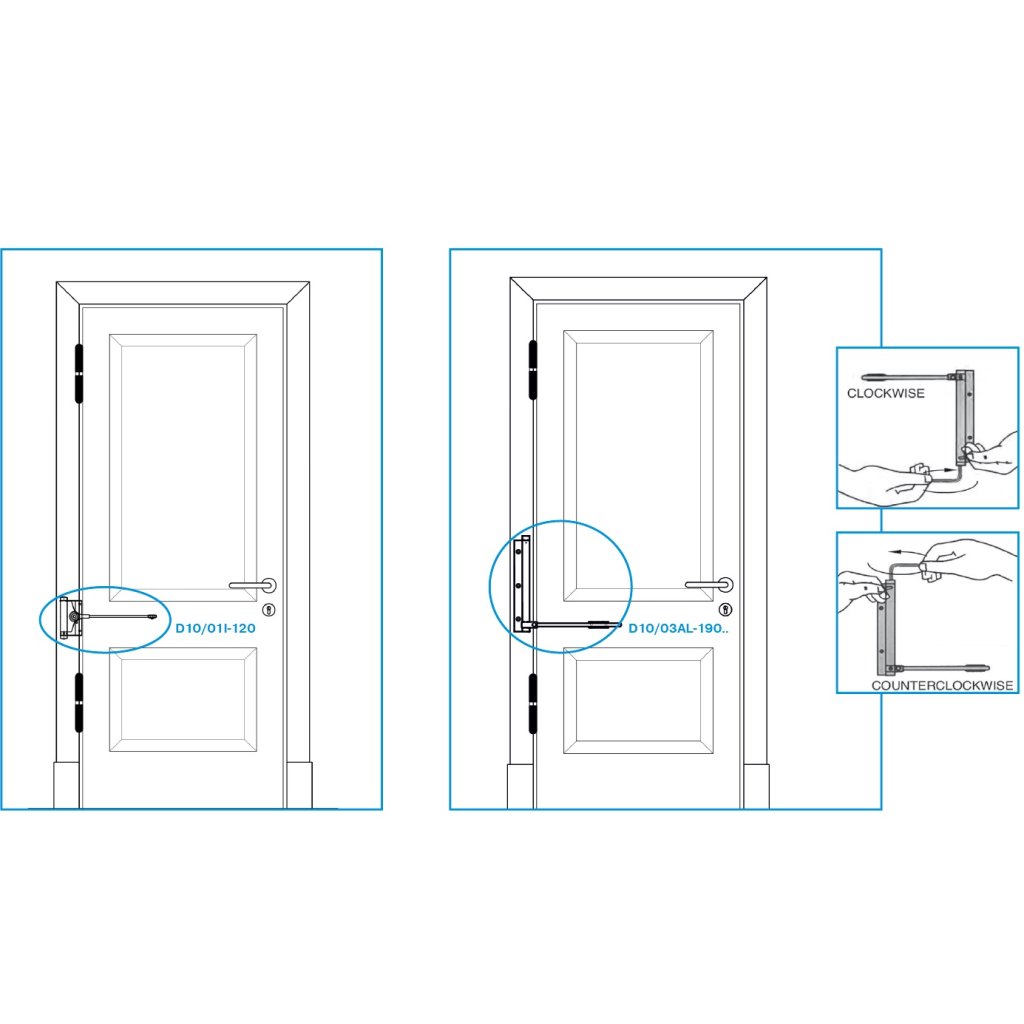 D10/01I-120

D10/03AL-190..

CLOCKWISE

COUNTERCLOCKWISE