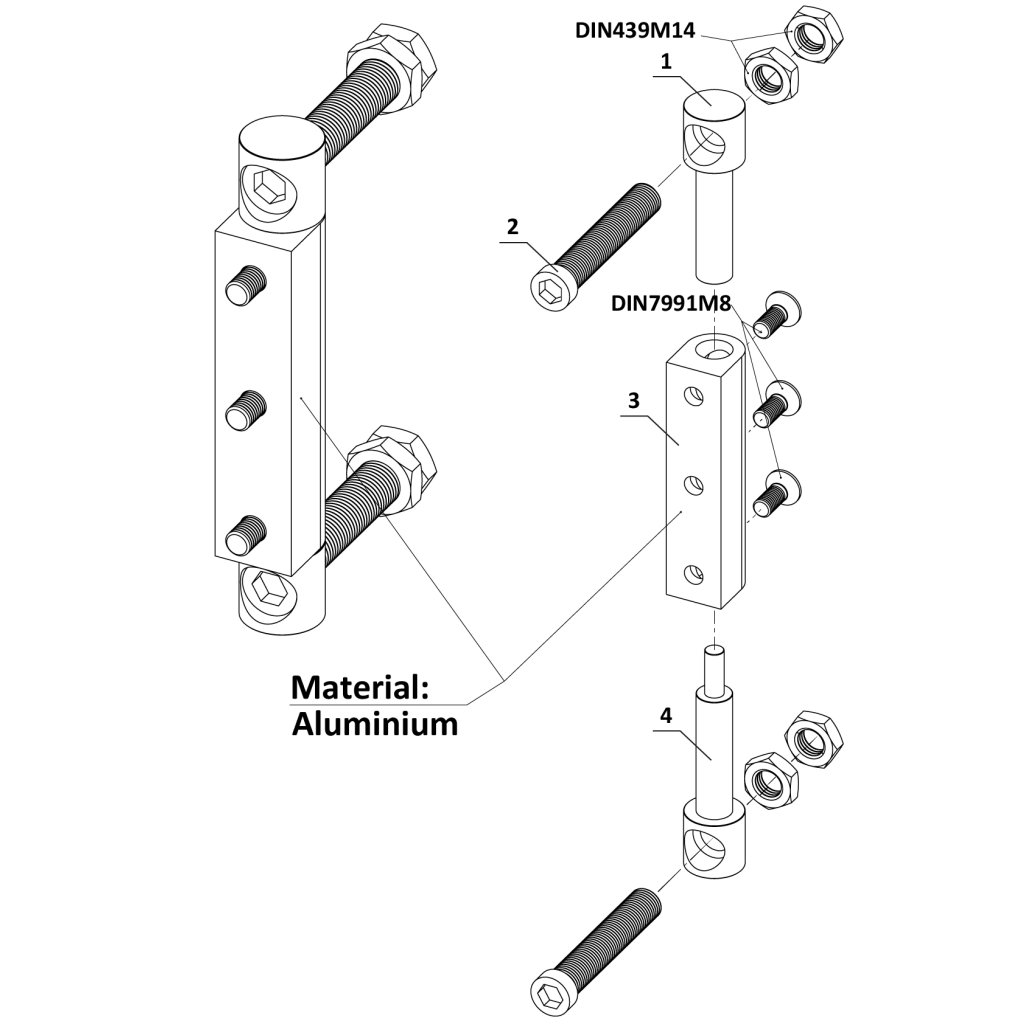 DIN439M14
1
2
DIN7991M8
3
Material:
Aluminium
4