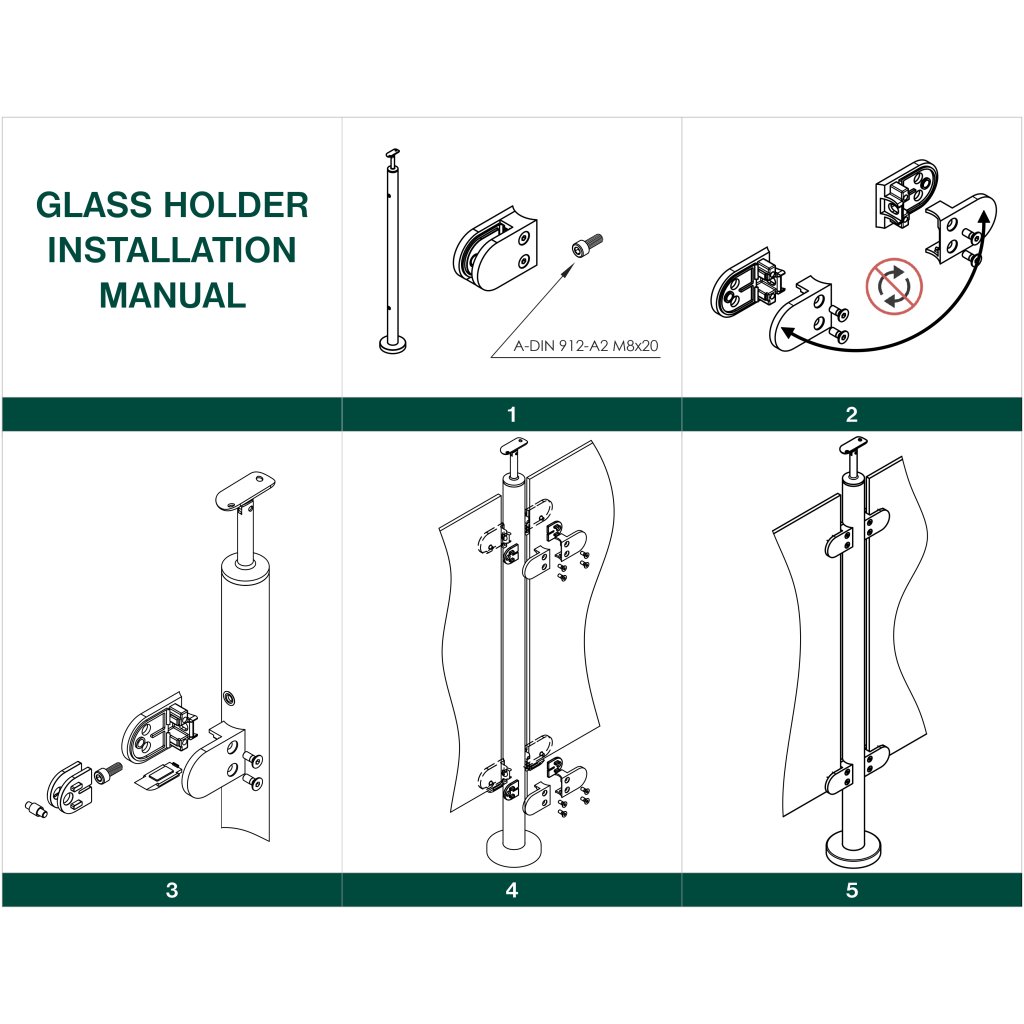 GLASS HOLDER INSTALLATION MANUAL

A-DIN 912-A2 M8x20

1

2

3

4

5