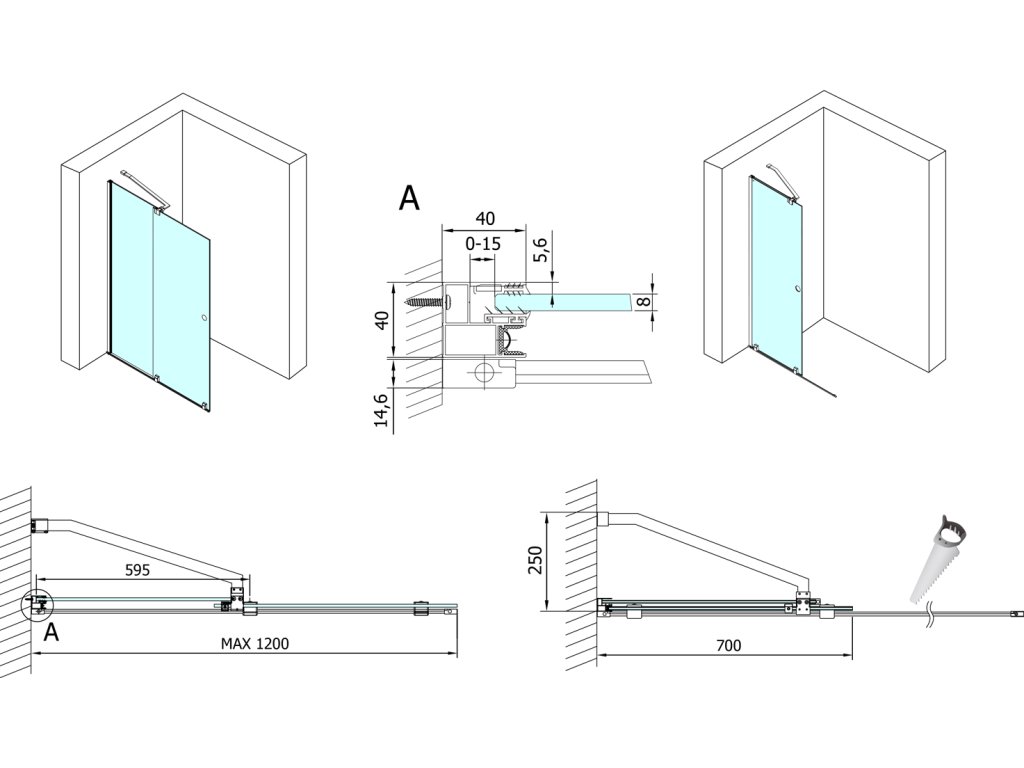 A
40
0-15
5,6
8
40
14,6
595
A
MAX 1200
250
700