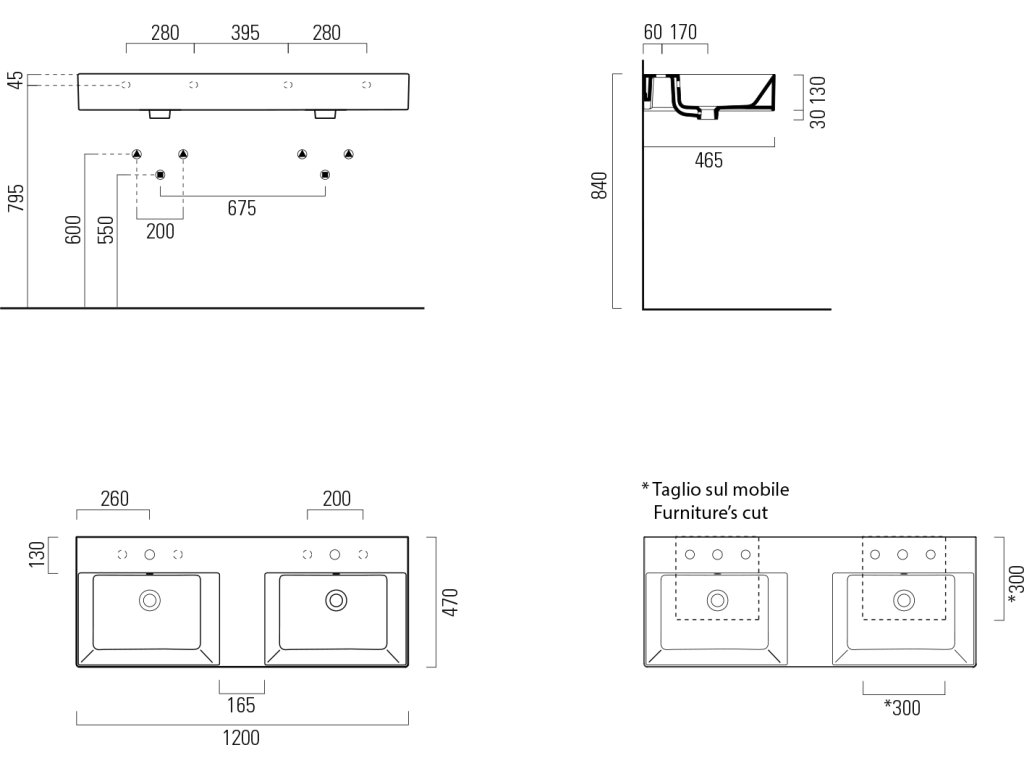 280 395 280
45
795
600
550
200
675

60 170
130
30
465
840

260
200
130
470
165
1200

* Taglio sul mobile
Furniture's cut
*300
*300