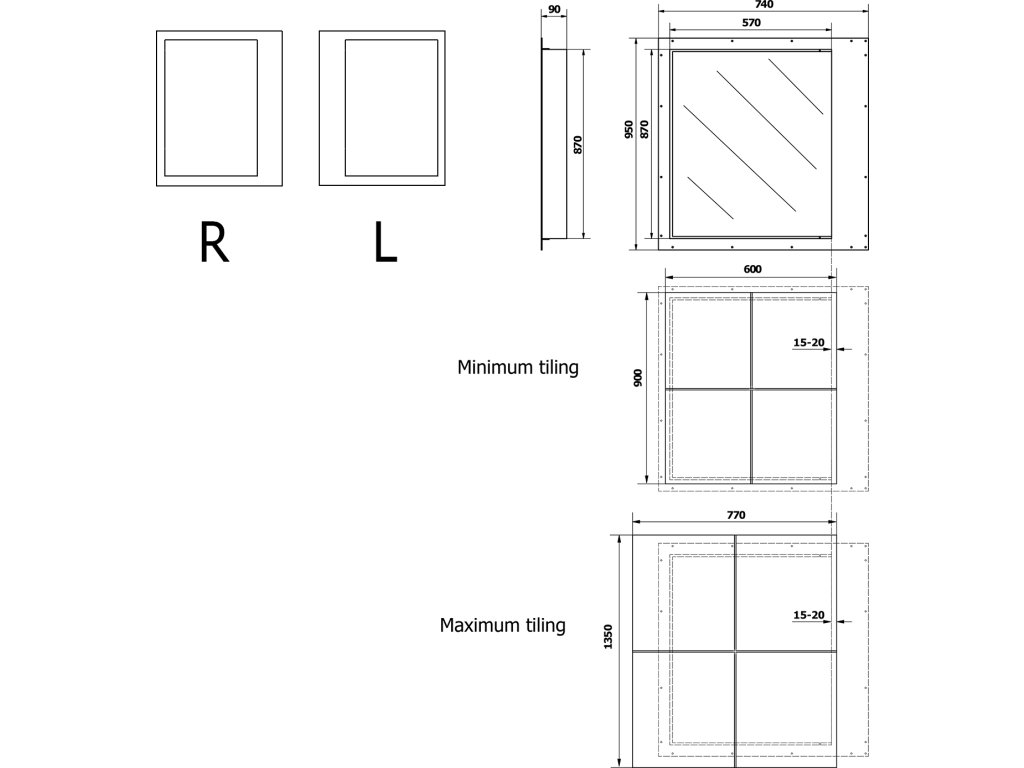 R L

90
870

740
570
950
870

600
Minimum tiling
900
15-20

770
Maximum tiling
1350
15-20