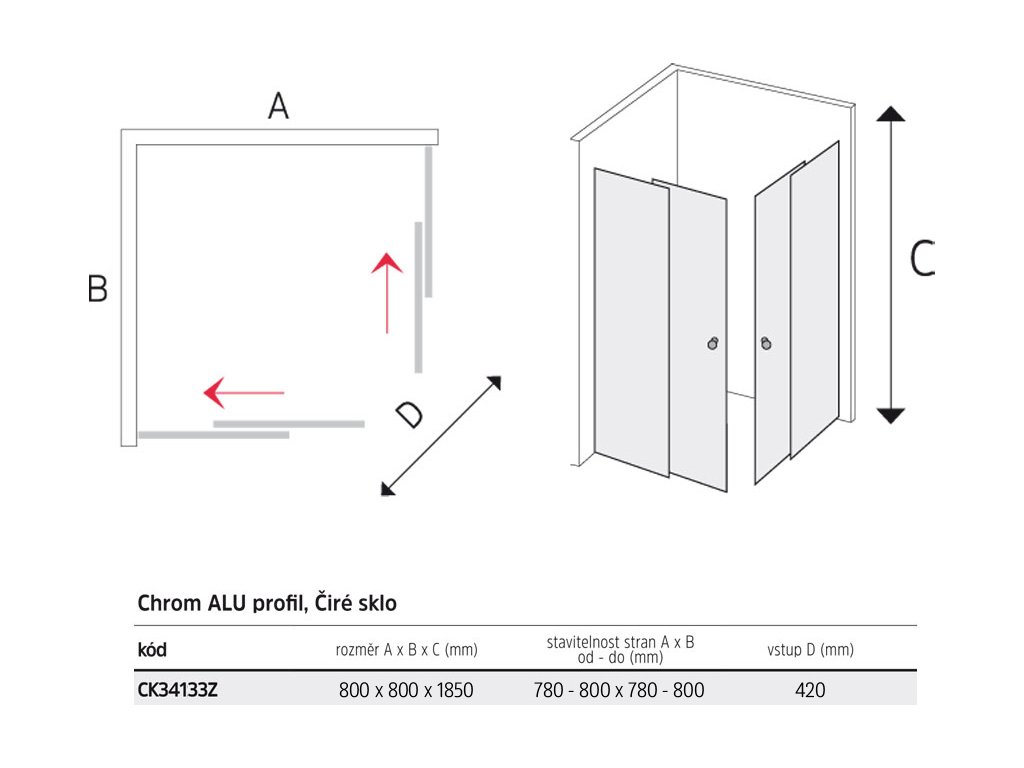 A

B

D

C

Chrom ALU profil, Čiré sklo

| kód | rozměr A x B x C (mm) | stavitelnost stran A x B od - do (mm) | vstup D (mm) |
|---|---|---|---|
| CK34133Z | 800 x 800 x 1850 | 780 - 800 x 780 - 800 | 420 |