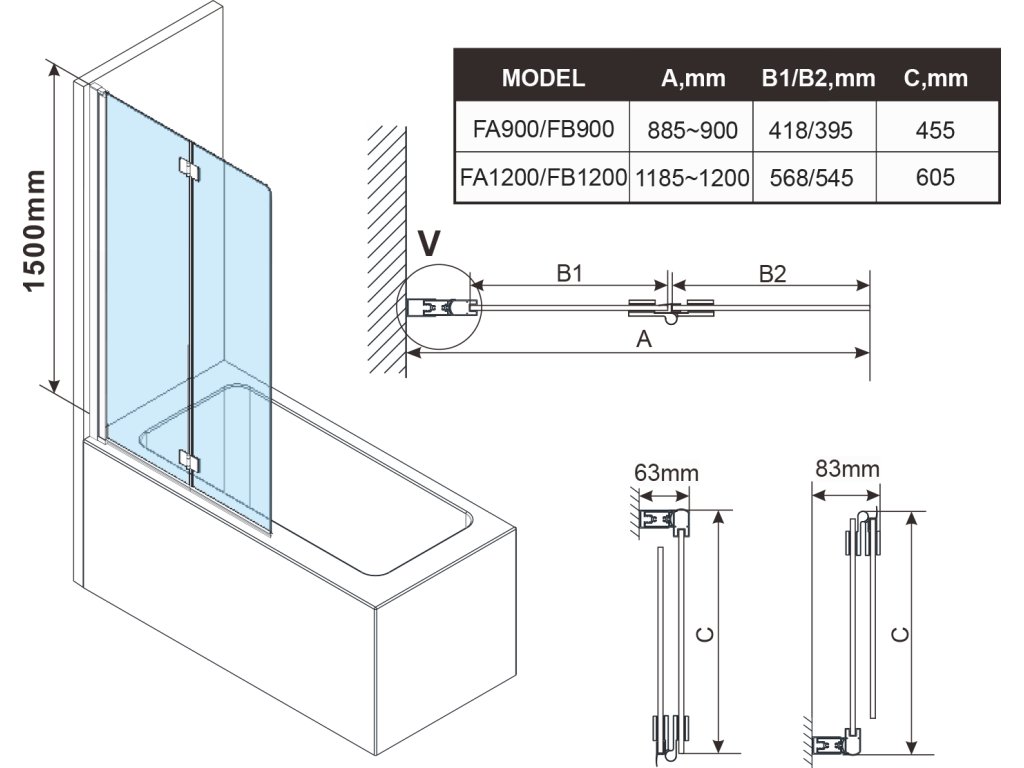 1500mm

| MODEL | A,mm | B1/B2,mm | C,mm |
|---|---|---|---|
| FA900/FB900 | 885~900 | 418/395 | 455 |
| FA1200/FB1200 | 1185~1200 | 568/545 | 605 |

V

B1

B2

A

63mm

C

83mm

C