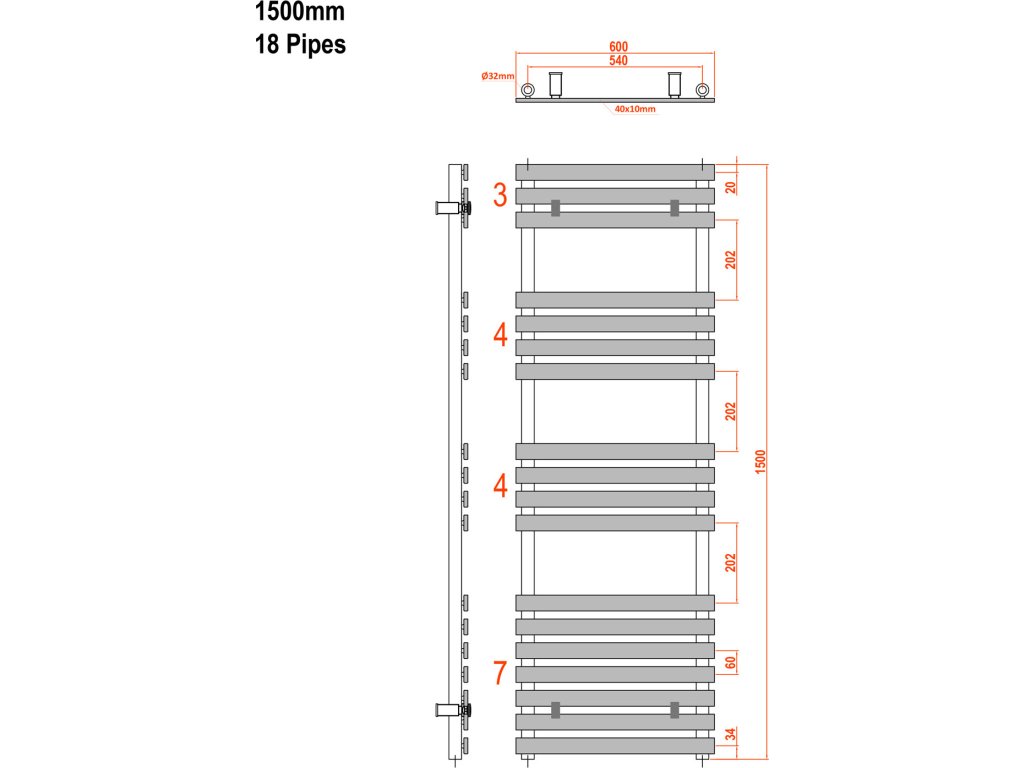 1500mm
18 Pipes

600
540
Ø32mm
40x10mm

3
4
4
7

20
202
202
202
60
34
1500