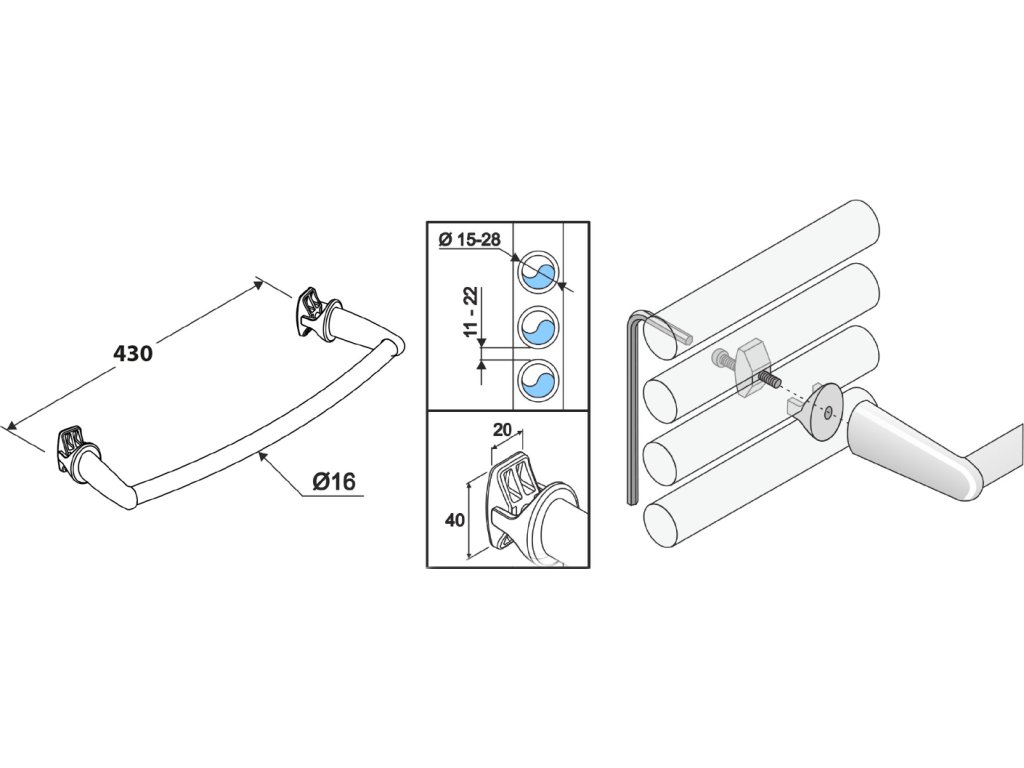 430

Ø16

Ø 15-28

11 - 22

20

40