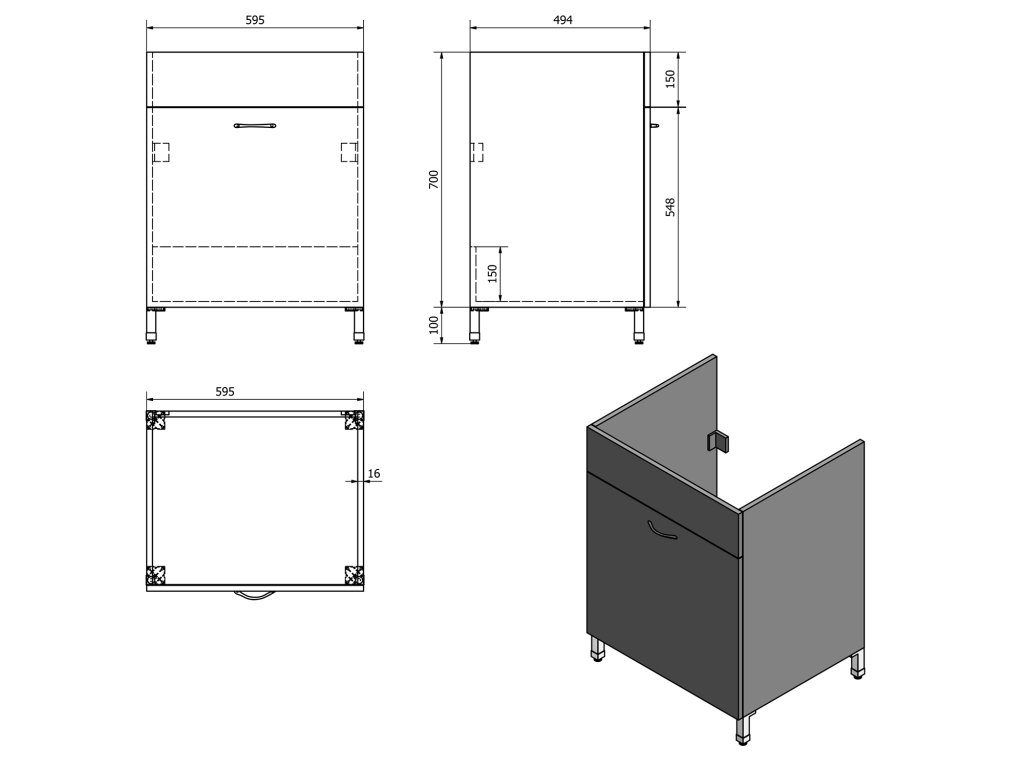 595

494

150

700

548

150

100

595

16