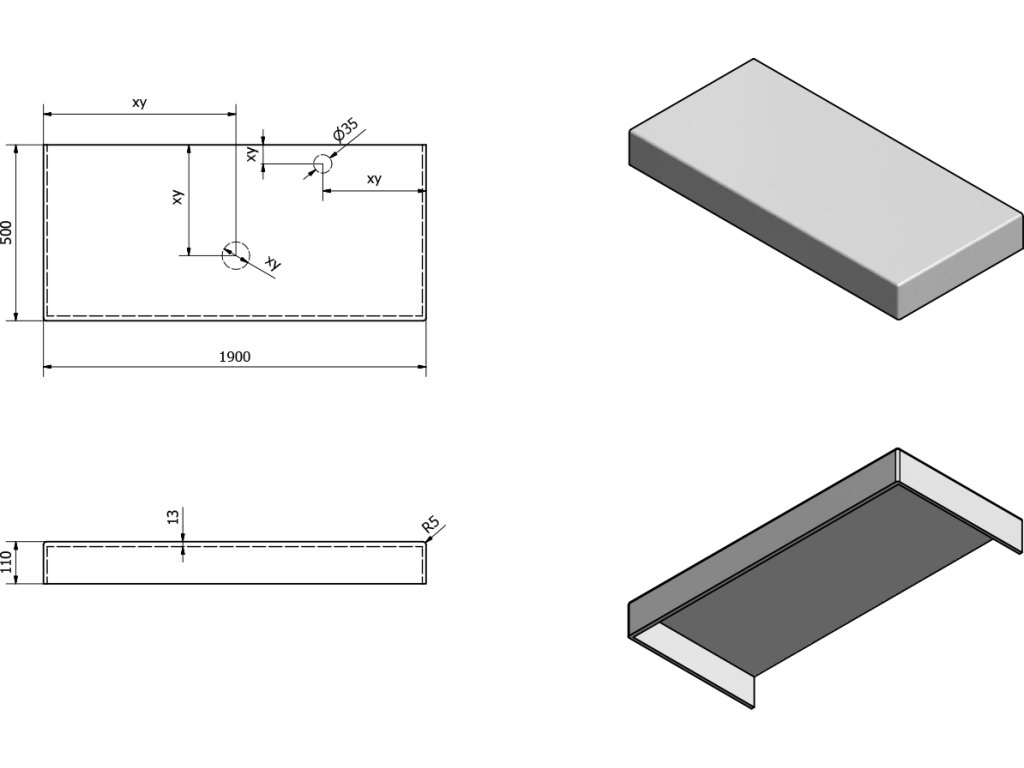 xy
xy
Ø35
xy
xy
xy
500
1900
13
R5
110