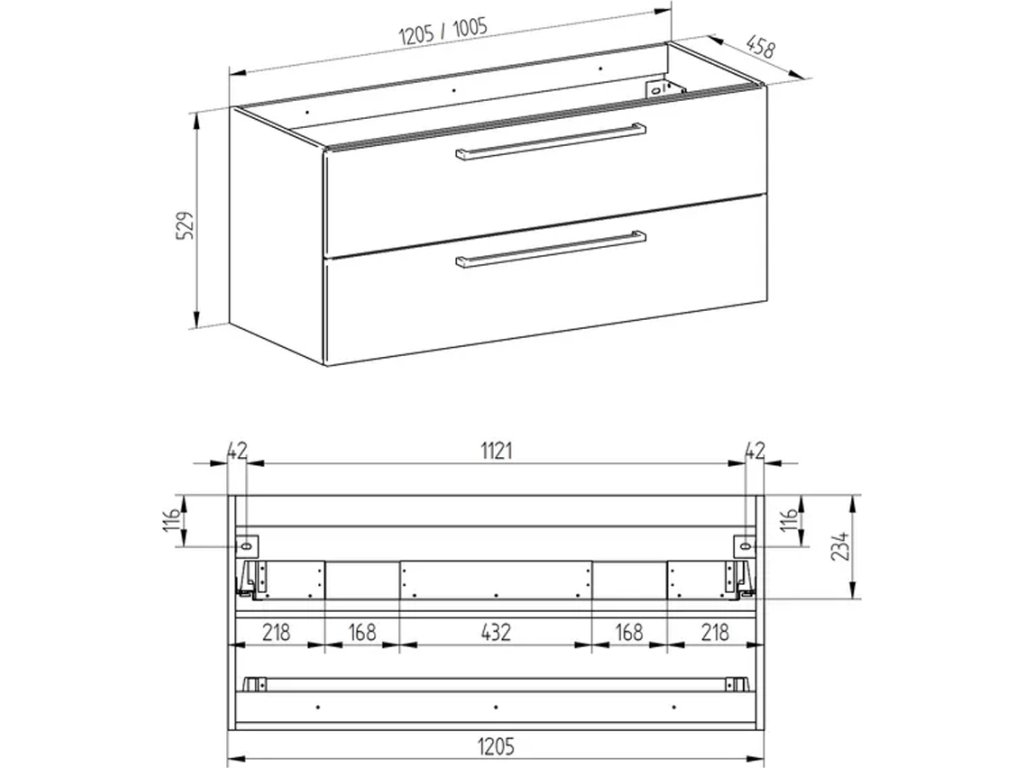 1205 / 1005
458
529
42
1121
42
116
116
234
218
168
432
168
218
1205