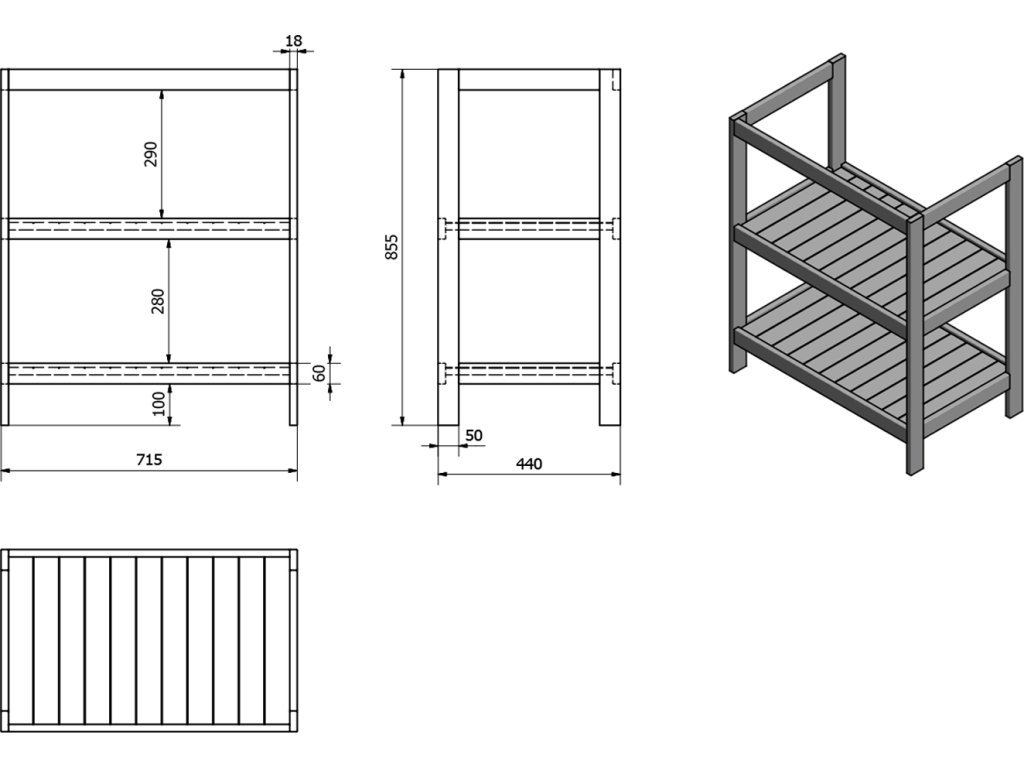 18
290
280
60
100
715
855
50
440