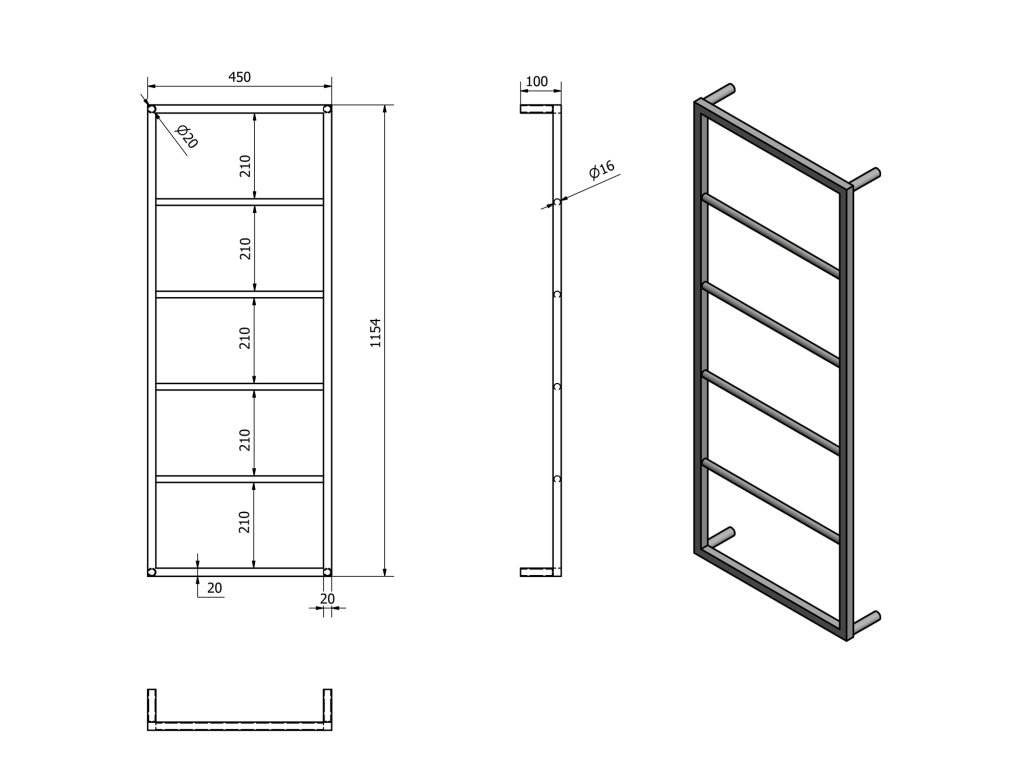 450
Ø20
210
210
210
210
210
1154
20
20
100
Ø16