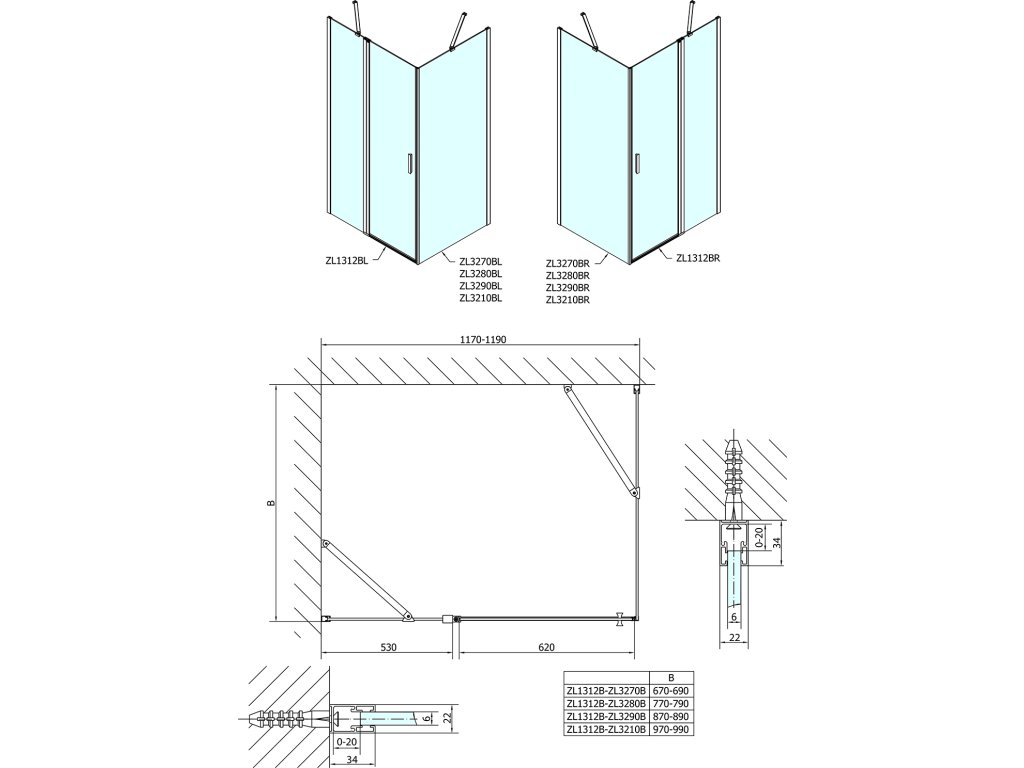 ZL1312BL

ZL3270BL
ZL3280BL
ZL3290BL
ZL3210BL

ZL3270BR
ZL3280BR
ZL3290BR
ZL3210BR

ZL1312BR

1170-1190

B

530

620

0-20

34

6

22

6

22

0-20

34

| | B |
|---|---|
| ZL1312B-ZL3270B | 670-690 |
| ZL1312B-ZL3280B | 770-790 |
| ZL1312B-ZL3290B | 870-890 |
| ZL1312B-ZL3210B | 970-990 |