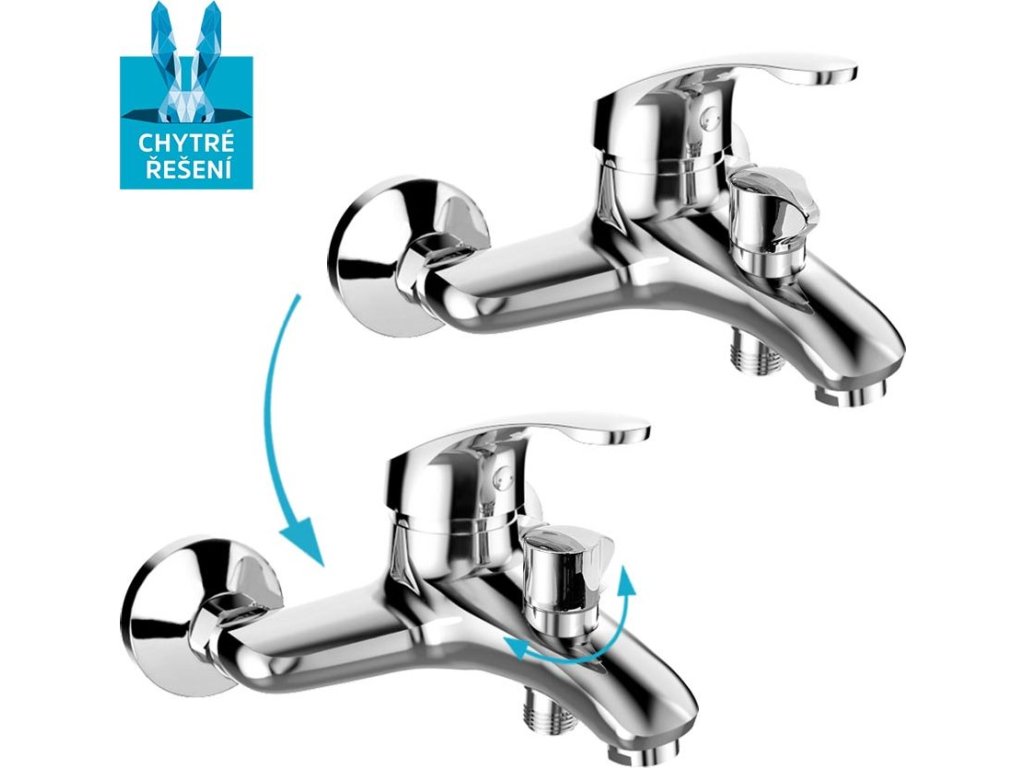 CHYTRÉ
ŘEŠENÍ