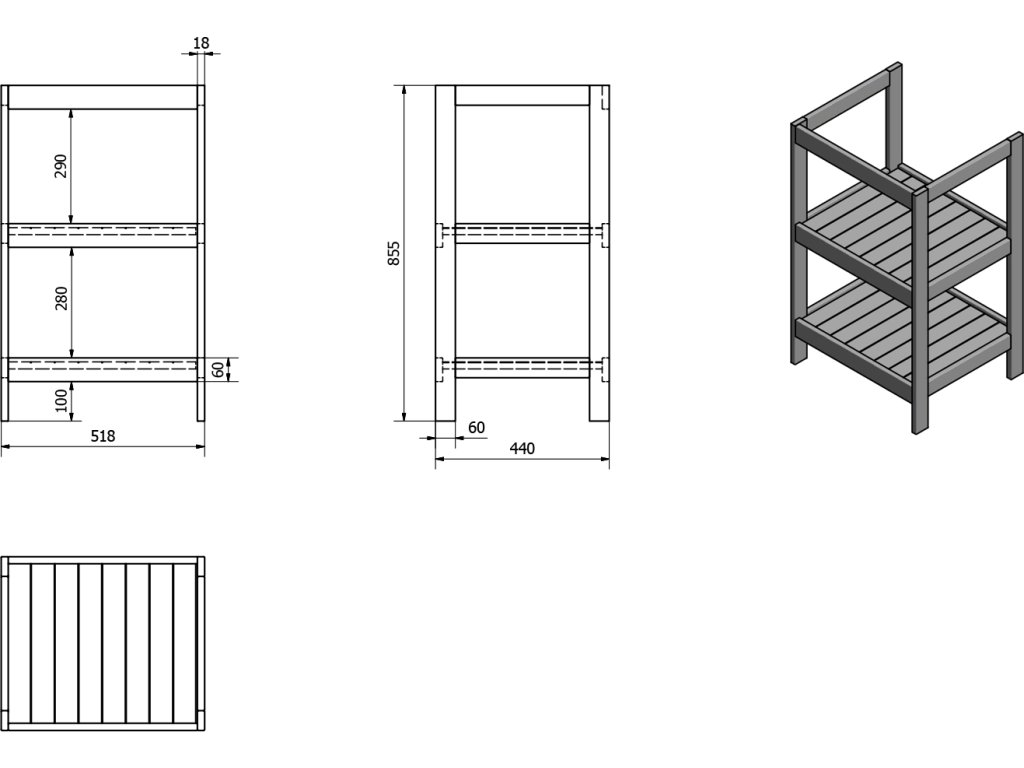 18
290
280
60
100
518
855
60
440