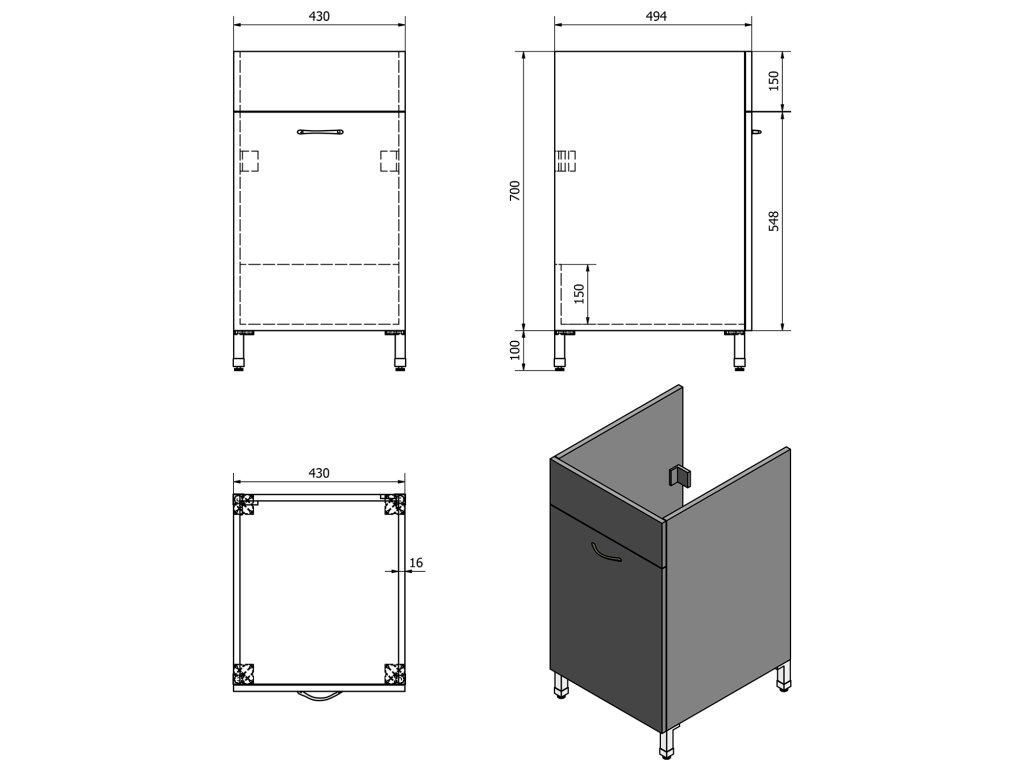 430

494

150

700

548

150

100

430

16