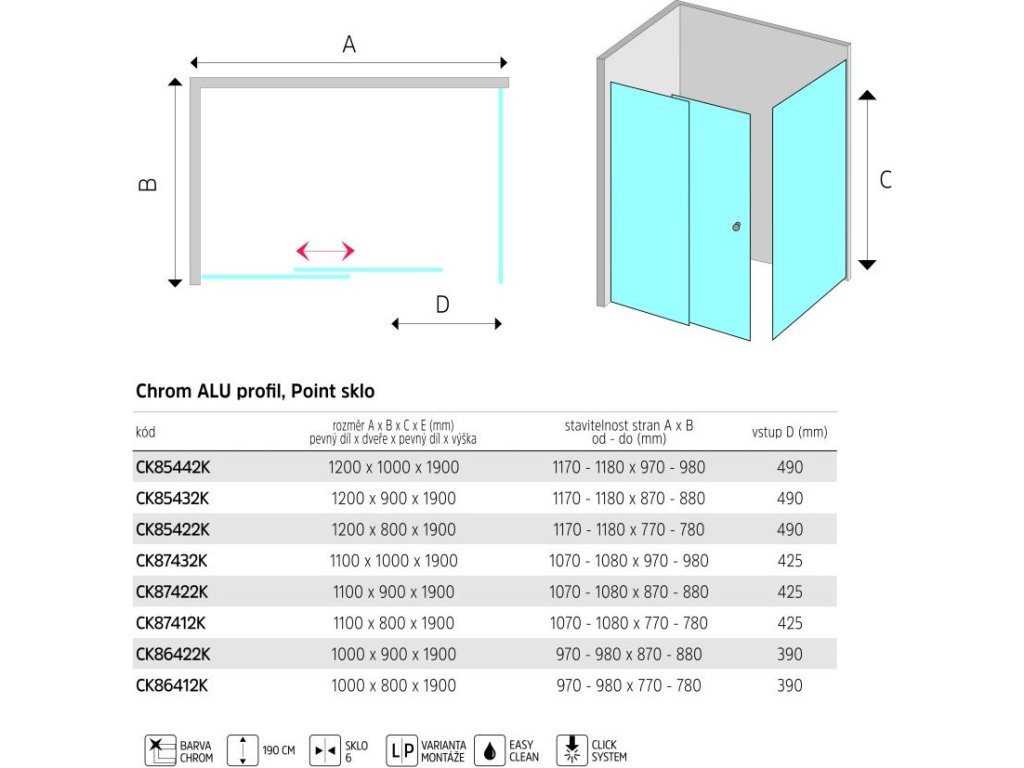 A

B

D

C

Chrom ALU profil, Point sklo

| kód | rozměr A x B x C x E (mm) pevný díl x dveře x pevný díl x výška | stavitelnost stran A x B od - do (mm) | vstup D (mm) |
|---|---|---|---|
| CK85442K | 1200 x 1000 x 1900 | 1170 - 1180 x 970 - 980 | 490 |
| CK85432K | 1200 x 900 x 1900 | 1170 - 1180 x 870 - 880 | 490 |
| CK85422K | 1200 x 800 x 1900 | 1170 - 1180 x 770 - 780 | 490 |
| CK87432K | 1100 x 1000 x 1900 | 1070 - 1080 x 970 - 980 | 425 |
| CK87422K | 1100 x 900 x 1900 | 1070 - 1080 x 870 - 880 | 425 |
| CK87412K | 1100 x 800 x 1900 | 1070 - 1080 x 770 - 780 | 425 |
| CK86422K | 1000 x 900 x 1900 | 970 - 980 x 870 - 880 | 390 |
| CK86412K | 1000 x 800 x 1900 | 970 - 980 x 770 - 780 | 390 |

BARVA CHROM 190 CM SKLO 6 L P VARIANTA MONTÁŽE EASY CLEAN CLICK SYSTEM