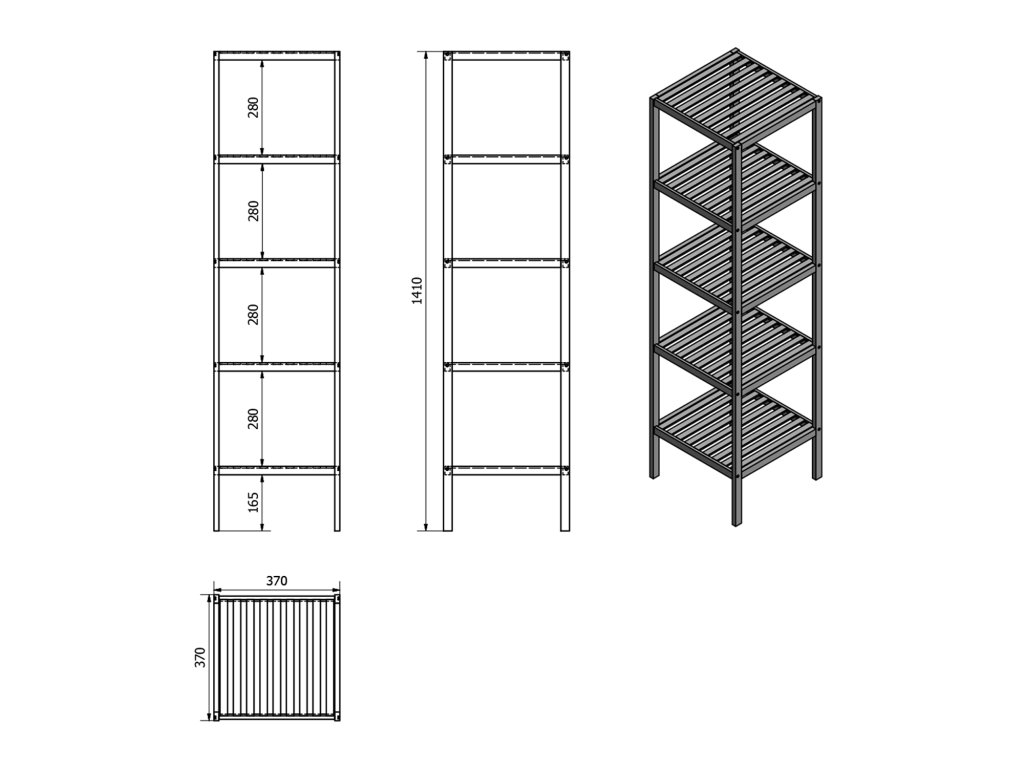 280
280
280
280
165
1410
370
370