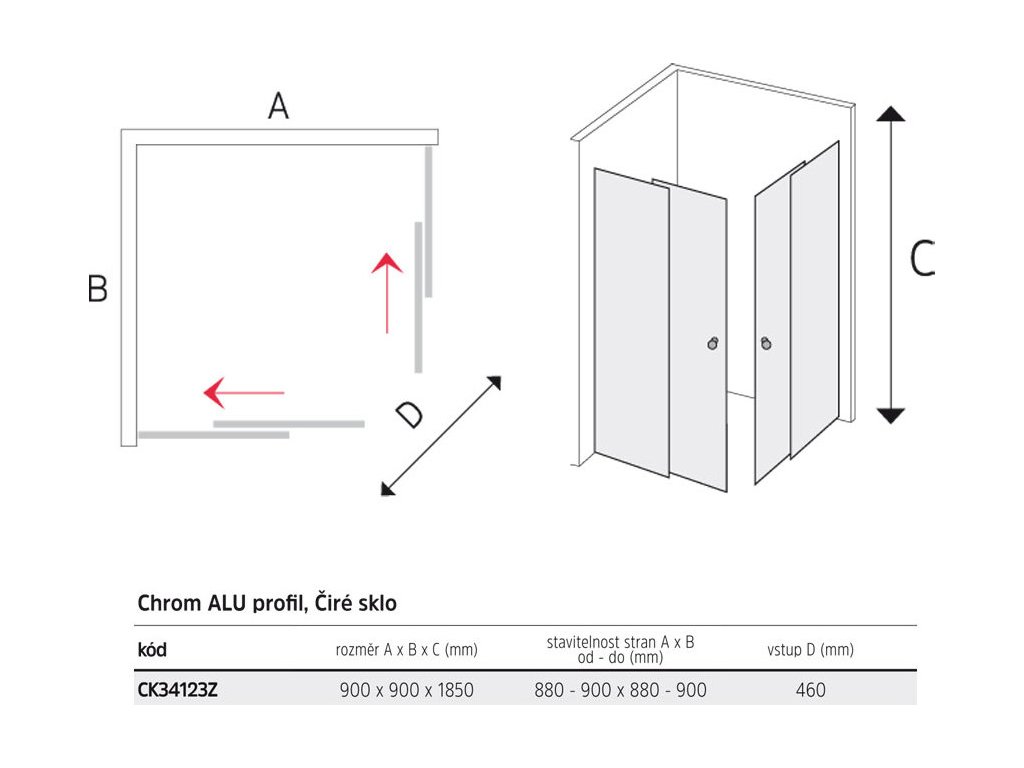 A

B

D

C

Chrom ALU profil, Čiré sklo

| kód | rozměr A x B x C (mm) | stavitelnost stran A x B od - do (mm) | vstup D (mm) |
|---|---|---|---|
| CK34123Z | 900 x 900 x 1850 | 880 - 900 x 880 - 900 | 460 |