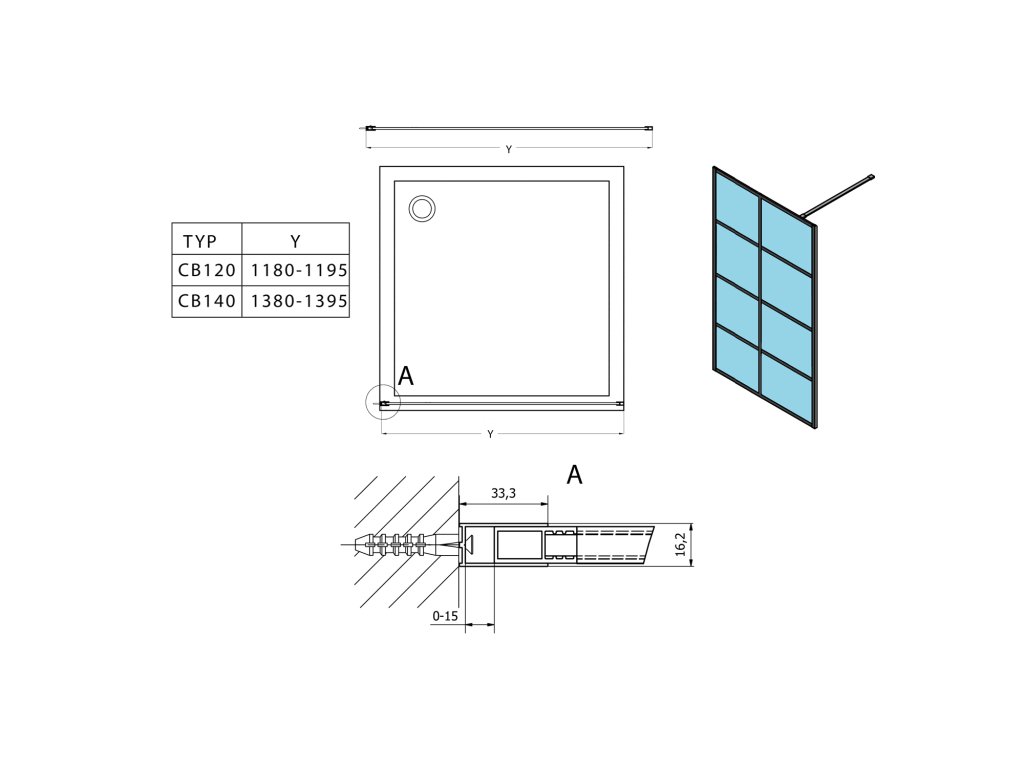 Y

| TYP | Y |
|---|---|
| CB120 | 1180-1195 |
| CB140 | 1380-1395 |

A

Y

A

33,3

16,2

0-15