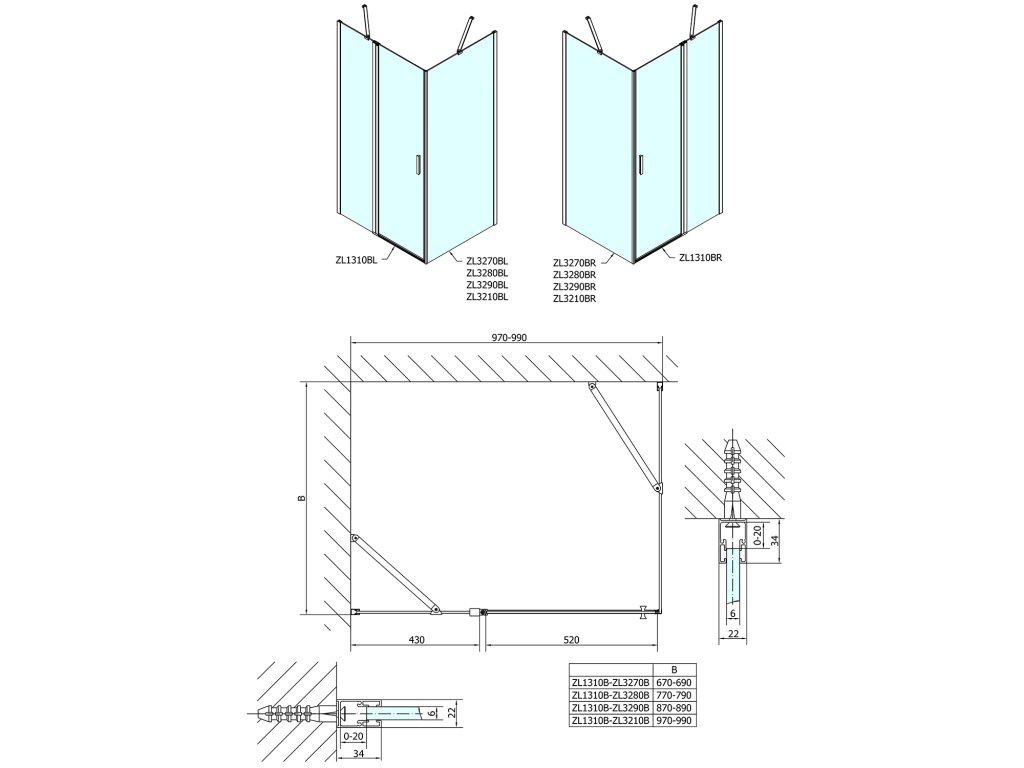 ZL1310BL

ZL3270BL
ZL3280BL
ZL3290BL
ZL3210BL

ZL3270BR
ZL3280BR
ZL3290BR
ZL3210BR

ZL1310BR

970-990

B

430

520

0-20

34

6

22

6

22

0-20

34

|  | B |
|---|---|
| ZL1310B-ZL3270B | 670-690 |
| ZL1310B-ZL3280B | 770-790 |
| ZL1310B-ZL3290B | 870-890 |
| ZL1310B-ZL3210B | 970-990 |