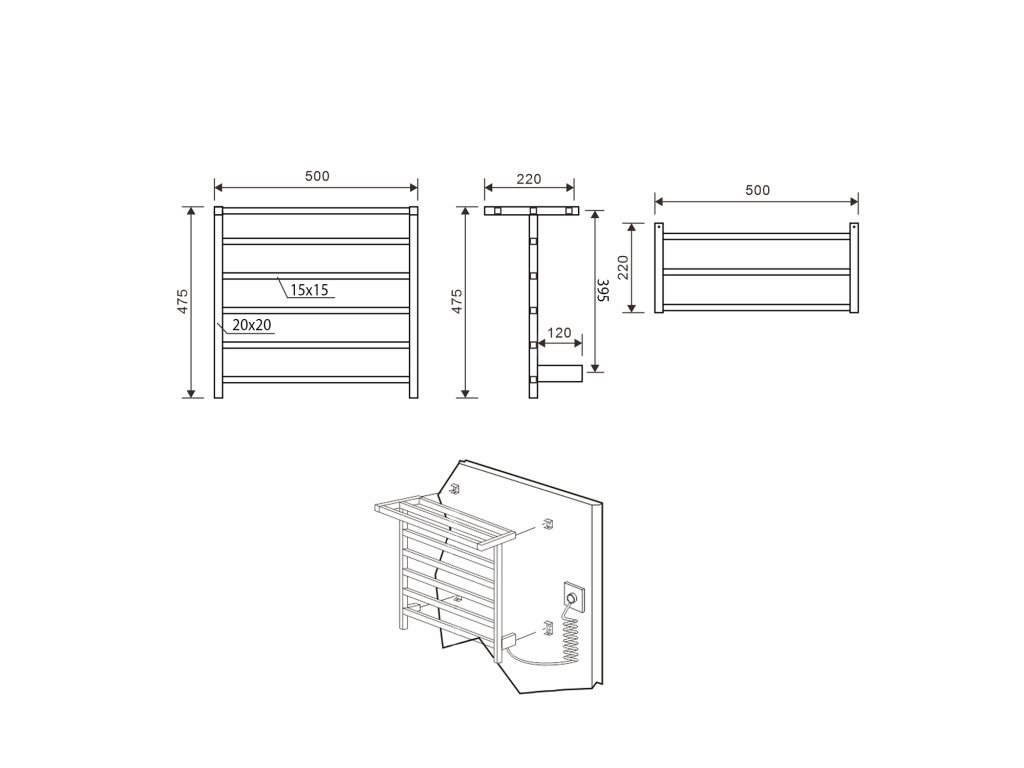 500

475

15x15

20x20

220

475

395

120

500

220