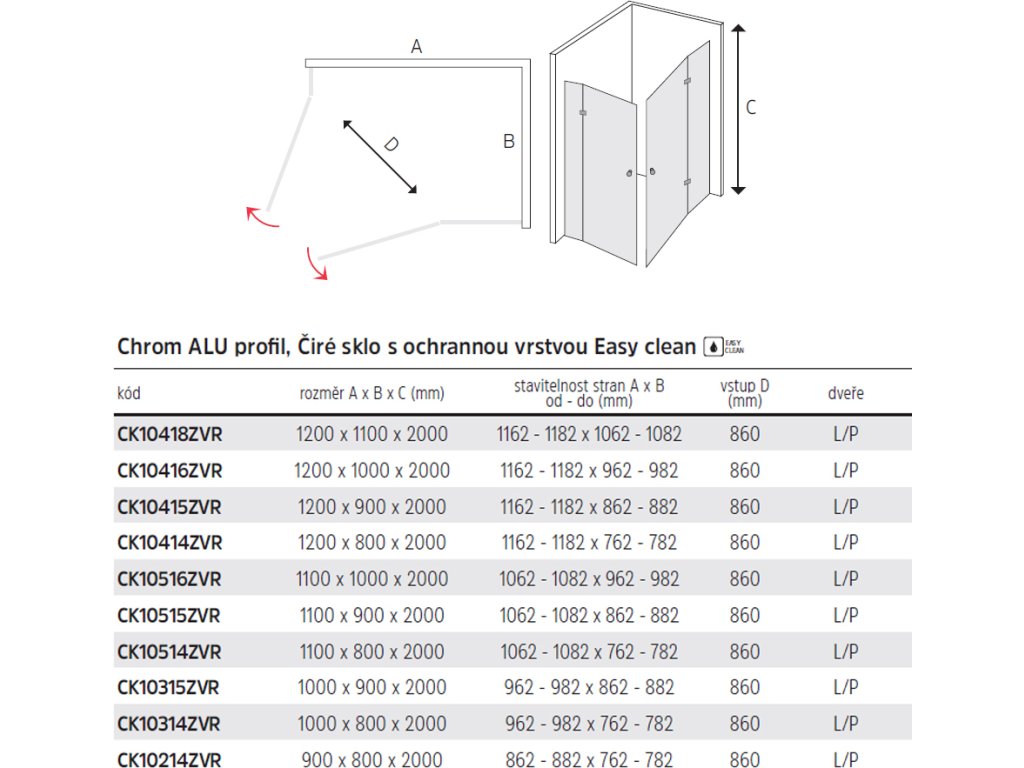 A

B

D

C

Chrom ALU profil, Čiré sklo s ochrannou vrstvou Easy clean EASY CLEAN

| kód | rozměr A x B x C (mm) | stavitelnost stran A x B od - do (mm) | vstup D (mm) | dveře |
|---|---|---|---|---|
| CK10418ZVR | 1200 x 1100 x 2000 | 1162 - 1182 x 1062 - 1082 | 860 | L/P |
| CK10416ZVR | 1200 x 1000 x 2000 | 1162 - 1182 x 962 - 982 | 860 | L/P |
| CK10415ZVR | 1200 x 900 x 2000 | 1162 - 1182 x 862 - 882 | 860 | L/P |
| CK10414ZVR | 1200 x 800 x 2000 | 1162 - 1182 x 762 - 782 | 860 | L/P |
| CK10516ZVR | 1100 x 1000 x 2000 | 1062 - 1082 x 962 - 982 | 860 | L/P |
| CK10515ZVR | 1100 x 900 x 2000 | 1062 - 1082 x 862 - 882 | 860 | L/P |
| CK10514ZVR | 1100 x 800 x 2000 | 1062 - 1082 x 762 - 782 | 860 | L/P |
| CK10315ZVR | 1000 x 900 x 2000 | 962 - 982 x 862 - 882 | 860 | L/P |
| CK10314ZVR | 1000 x 800 x 2000 | 962 - 982 x 762 - 782 | 860 | L/P |
| CK10214ZVR | 900 x 800 x 2000 | 862 - 882 x 762 - 782 | 860 | L/P |