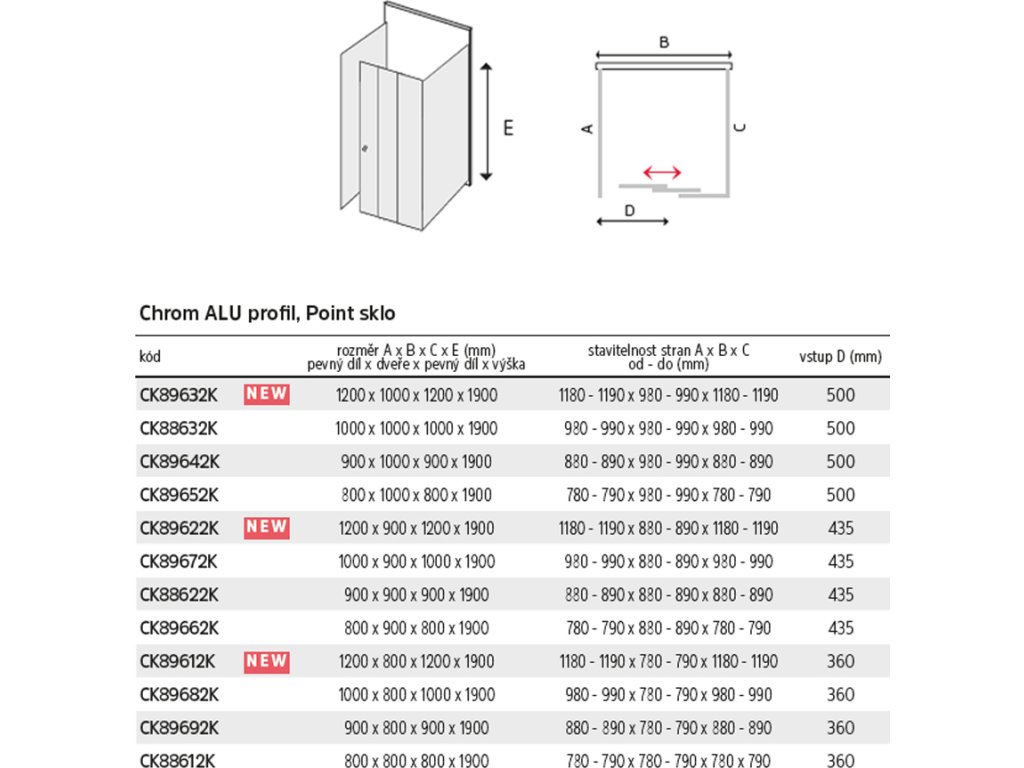 E

B

A

C

D

Chrom ALU profil, Point sklo

| kód | | rozměr A x B x C x E (mm) pevný díl x dveře x pevný díl x výška | stavitelnost stran A x B x C od - do (mm) | vstup D (mm) |
|---|---|---|---|---|
| CK89632K | NEW | 1200 x 1000 x 1200 x 1900 | 1180 - 1190 x 980 - 990 x 1180 - 1190 | 500 |
| CK88632K | | 1000 x 1000 x 1000 x 1900 | 980 - 990 x 980 - 990 x 980 - 990 | 500 |
| CK89642K | | 900 x 1000 x 900 x 1900 | 880 - 890 x 980 - 990 x 880 - 890 | 500 |
| CK89652K | | 800 x 1000 x 800 x 1900 | 780 - 790 x 980 - 990 x 780 - 790 | 500 |
| CK89622K | NEW | 1200 x 900 x 1200 x 1900 | 1180 - 1190 x 880 - 890 x 1180 - 1190 | 435 |
| CK89672K | | 1000 x 900 x 1000 x 1900 | 980 - 990 x 880 - 890 x 980 - 990 | 435 |
| CK88622K | | 900 x 900 x 900 x 1900 | 880 - 890 x 880 - 890 x 880 - 890 | 435 |
| CK89662K | | 800 x 900 x 800 x 1900 | 780 - 790 x 880 - 890 x 780 - 790 | 435 |
| CK89612K | NEW | 1200 x 800 x 1200 x 1900 | 1180 - 1190 x 780 - 790 x 1180 - 1190 | 360 |
| CK89682K | | 1000 x 800 x 1000 x 1900 | 980 - 990 x 780 - 790 x 980 - 990 | 360 |
| CK89692K | | 900 x 800 x 900 x 1900 | 880 - 890 x 780 - 790 x 880 - 890 | 360 |
| CK88612K | | 800 x 800 x 800 x 1900 | 780 - 790 x 780 - 790 x 780 x 790 | 360 |