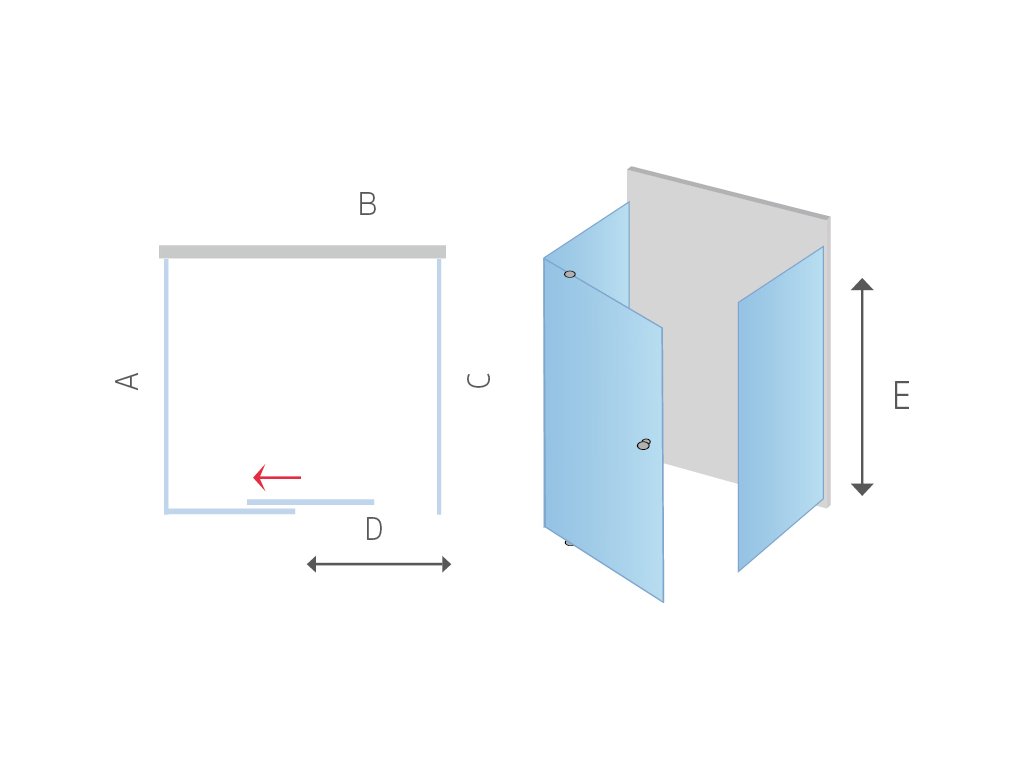 B
A
C
D
E