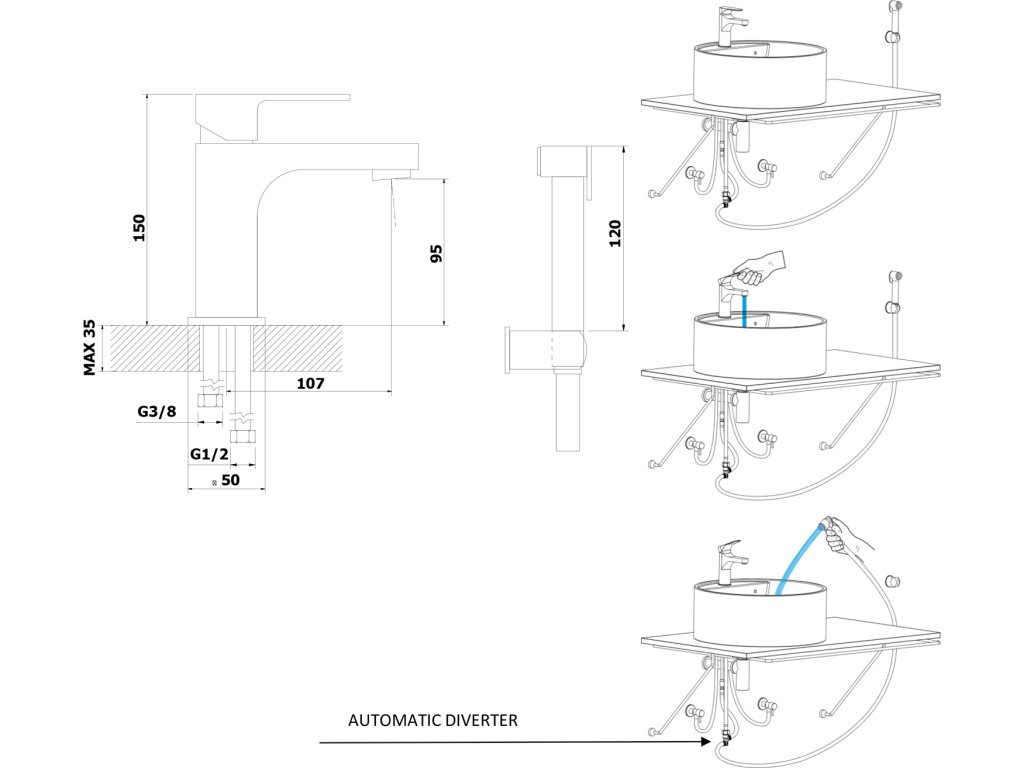 150
95
MAX 35
107
G3/8
G1/2
⌀ 50
120
AUTOMATIC DIVERTER