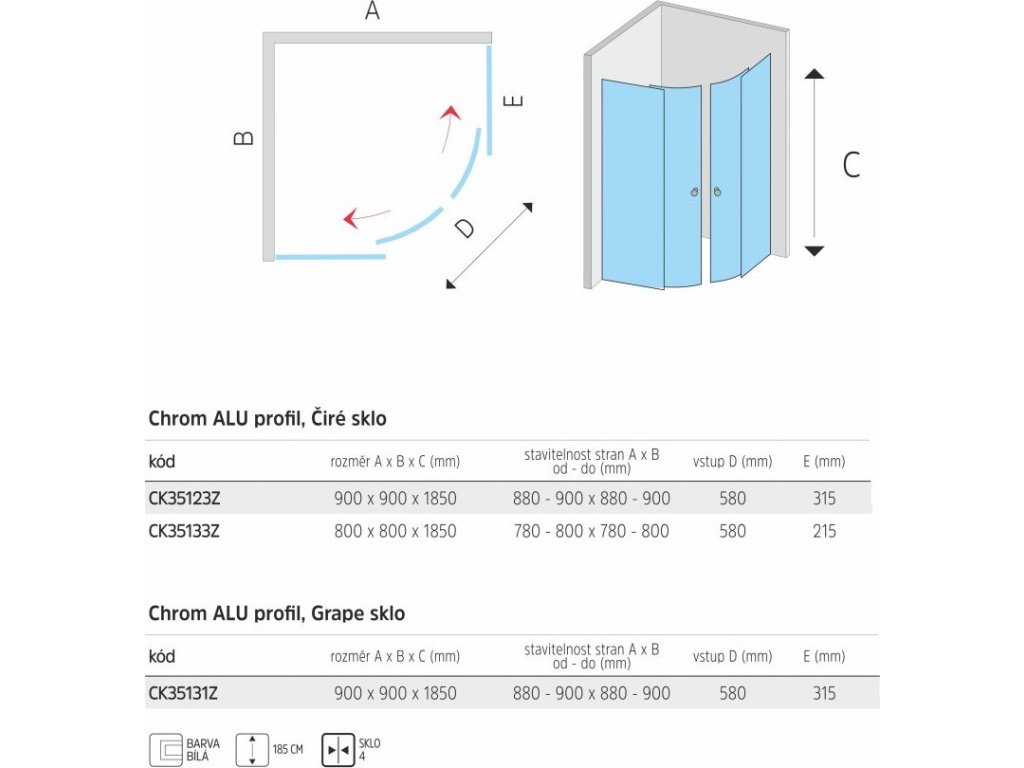 A
B
E
D
C

Chrom ALU profil, Čiré sklo

| kód | rozměr A x B x C (mm) | stavitelnost stran A x B od - do (mm) | vstup D (mm) | E (mm) |
|---|---|---|---|---|
| CK35123Z | 900 x 900 x 1850 | 880 - 900 x 880 - 900 | 580 | 315 |
| CK35133Z | 800 x 800 x 1850 | 780 - 800 x 780 - 800 | 580 | 215 |

Chrom ALU profil, Grape sklo

| kód | rozměr A x B x C (mm) | stavitelnost stran A x B od - do (mm) | vstup D (mm) | E (mm) |
|---|---|---|---|---|
| CK35131Z | 900 x 900 x 1850 | 880 - 900 x 880 - 900 | 580 | 315 |

BARVA BÍLÁ
185 CM
SKLO 4