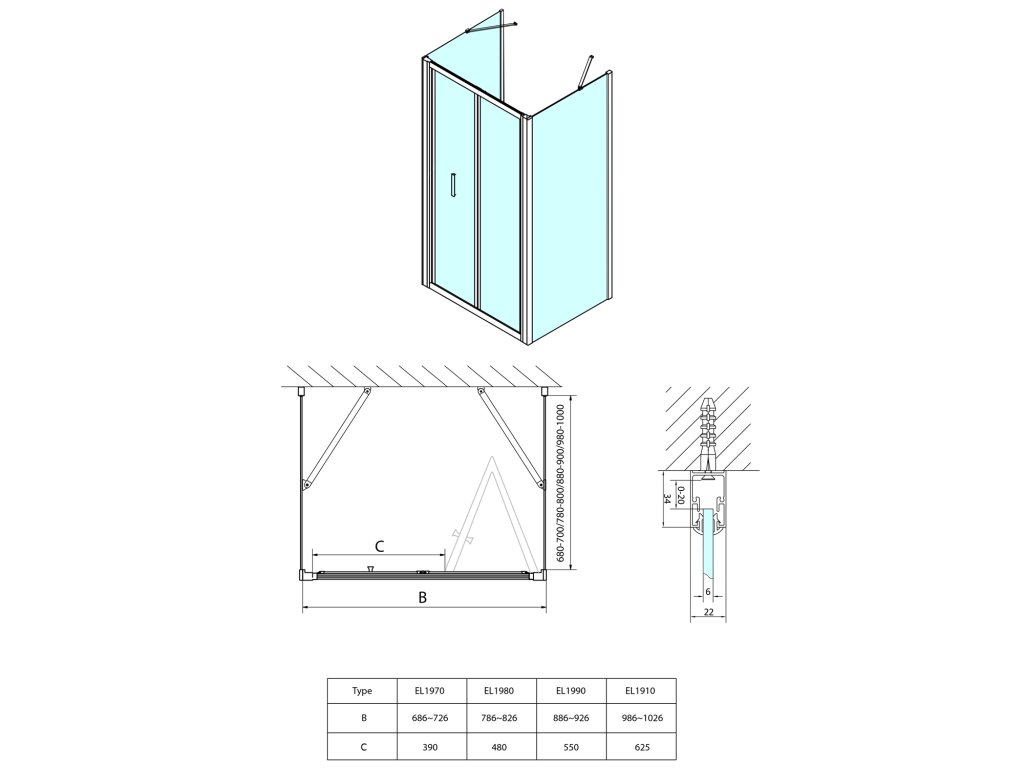 680-700/780-800/880-900/980-1000

C

B

34

0-20

6

22

| Type | EL1970 | EL1980 | EL1990 | EL1910 |
|---|---|---|---|---|
| B | 686~726 | 786~826 | 886~926 | 986~1026 |
| C | 390 | 480 | 550 | 625 |