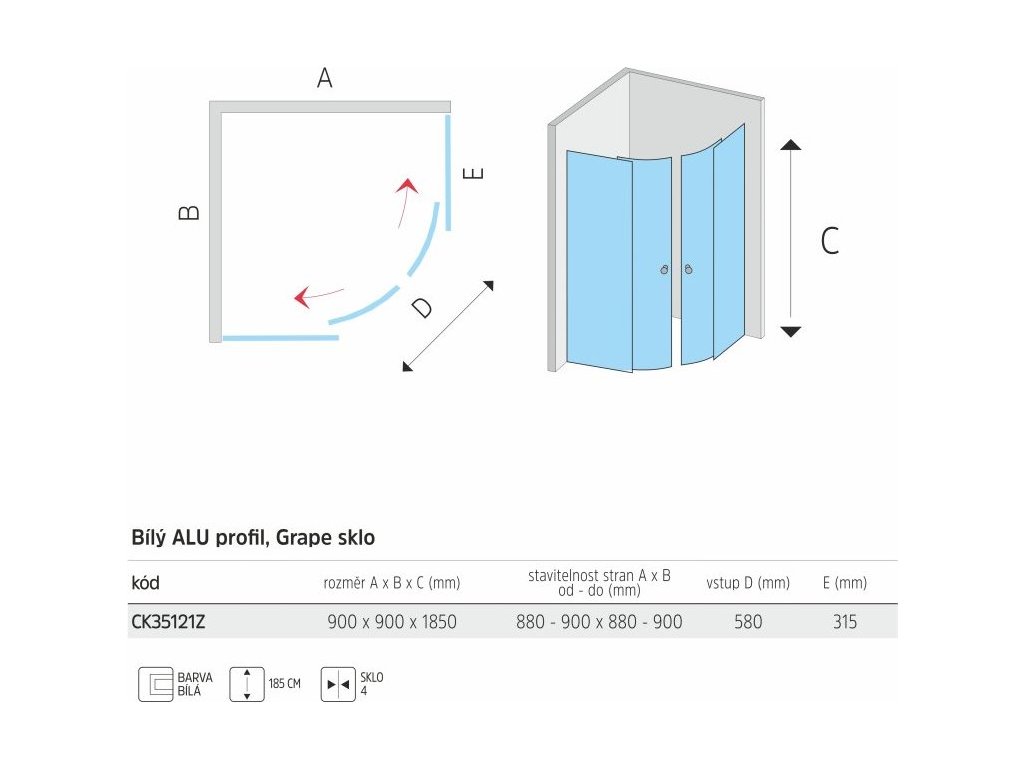 A

B

E

D

C

Bílý ALU profil, Grape sklo

| kód | rozměr A x B x C (mm) | stavitelnost stran A x B od - do (mm) | vstup D (mm) | E (mm) |
|---|---|---|---|---|
| CK35121Z | 900 x 900 x 1850 | 880 - 900 x 880 - 900 | 580 | 315 |

BARVA BÍLÁ

185 CM

SKLO 4