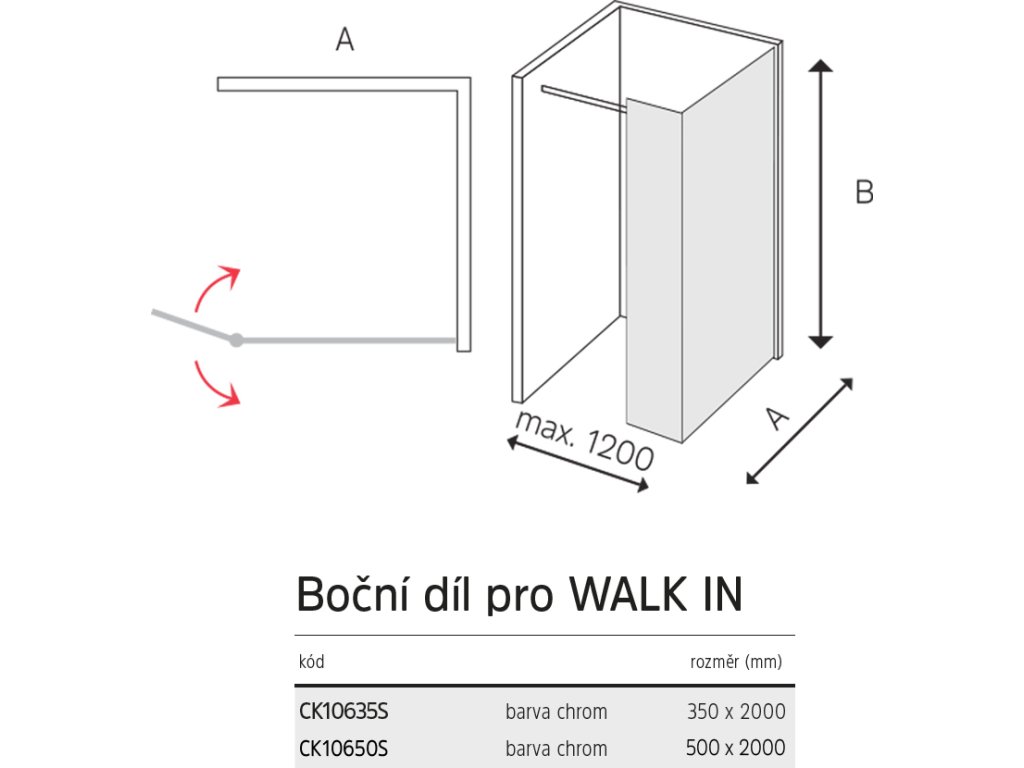 A

B

max. 1200

A

Boční díl pro WALK IN

| kód | | rozměr (mm) |
|---|---|---|
| CK10635S | barva chrom | 350 x 2000 |
| CK10650S | barva chrom | 500 x 2000 |