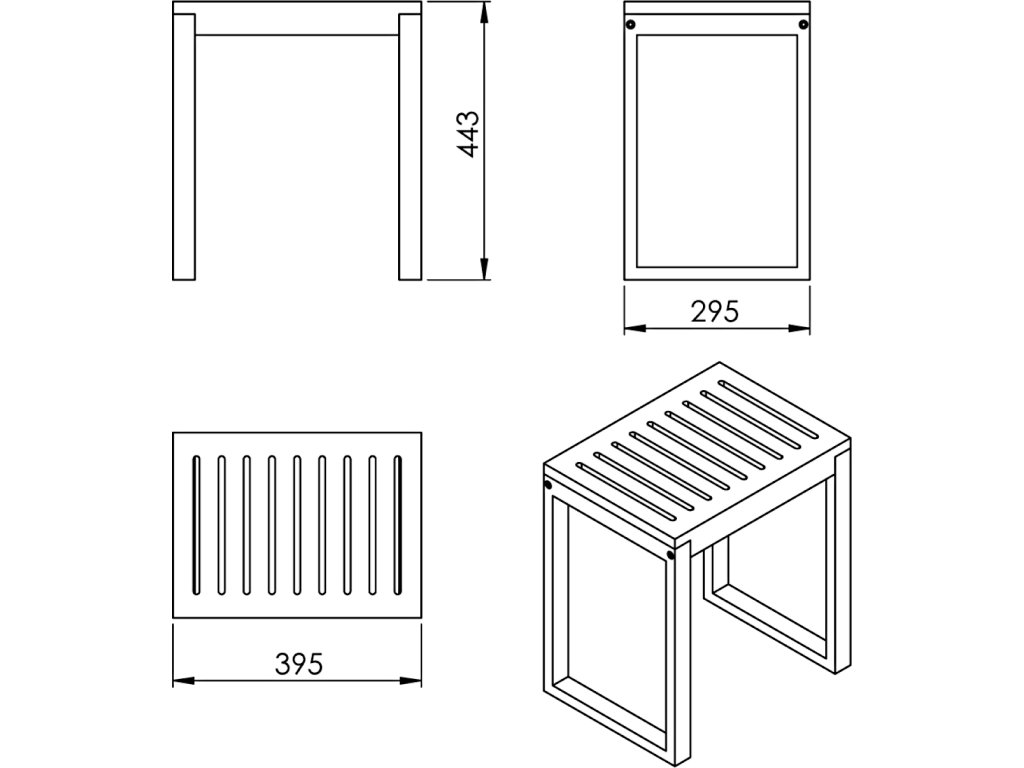 443

295

395